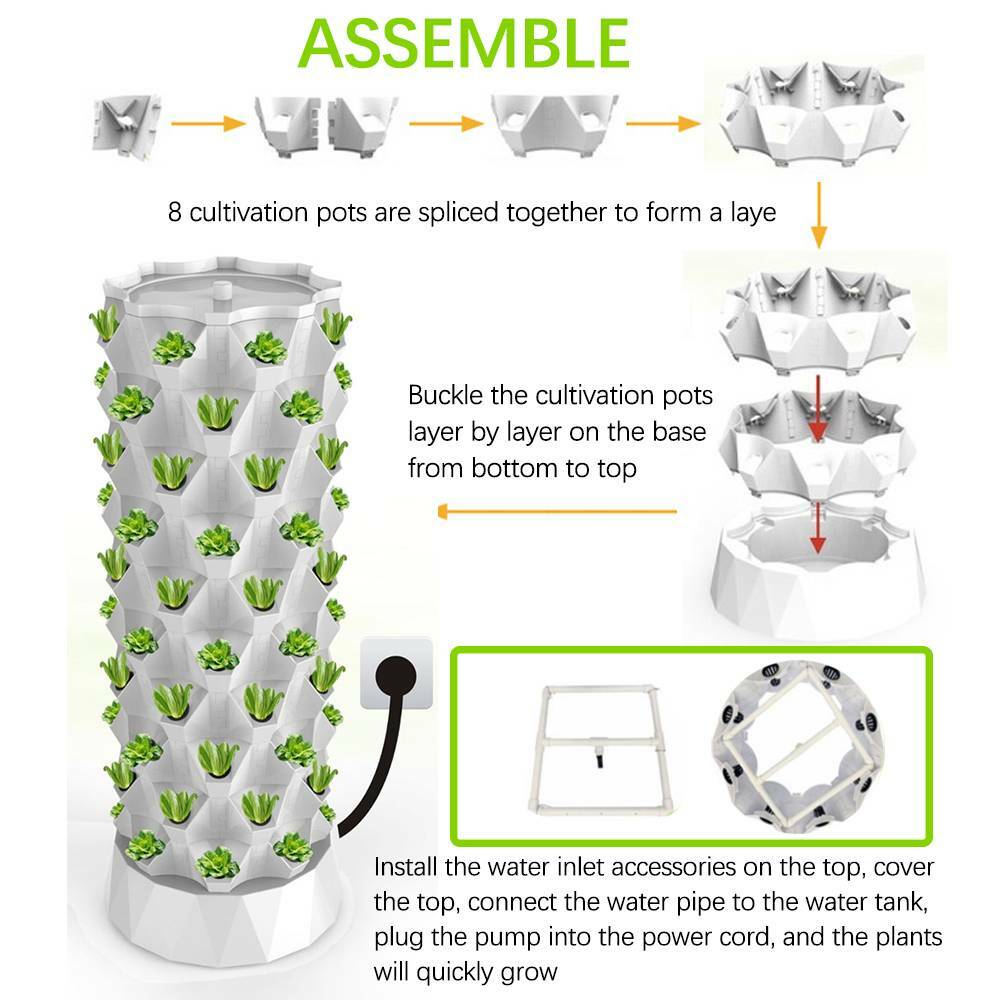 ASSEMBLE

8 cultivation pots are spliced together to form a laye

Buckle the cultivation pots layer by layer on the base from bottom to top

Install the water inlet accessories on the top, cover the top, connect the water pipe to the water tank, plug the pump into the power cord, and the plants will quickly grow