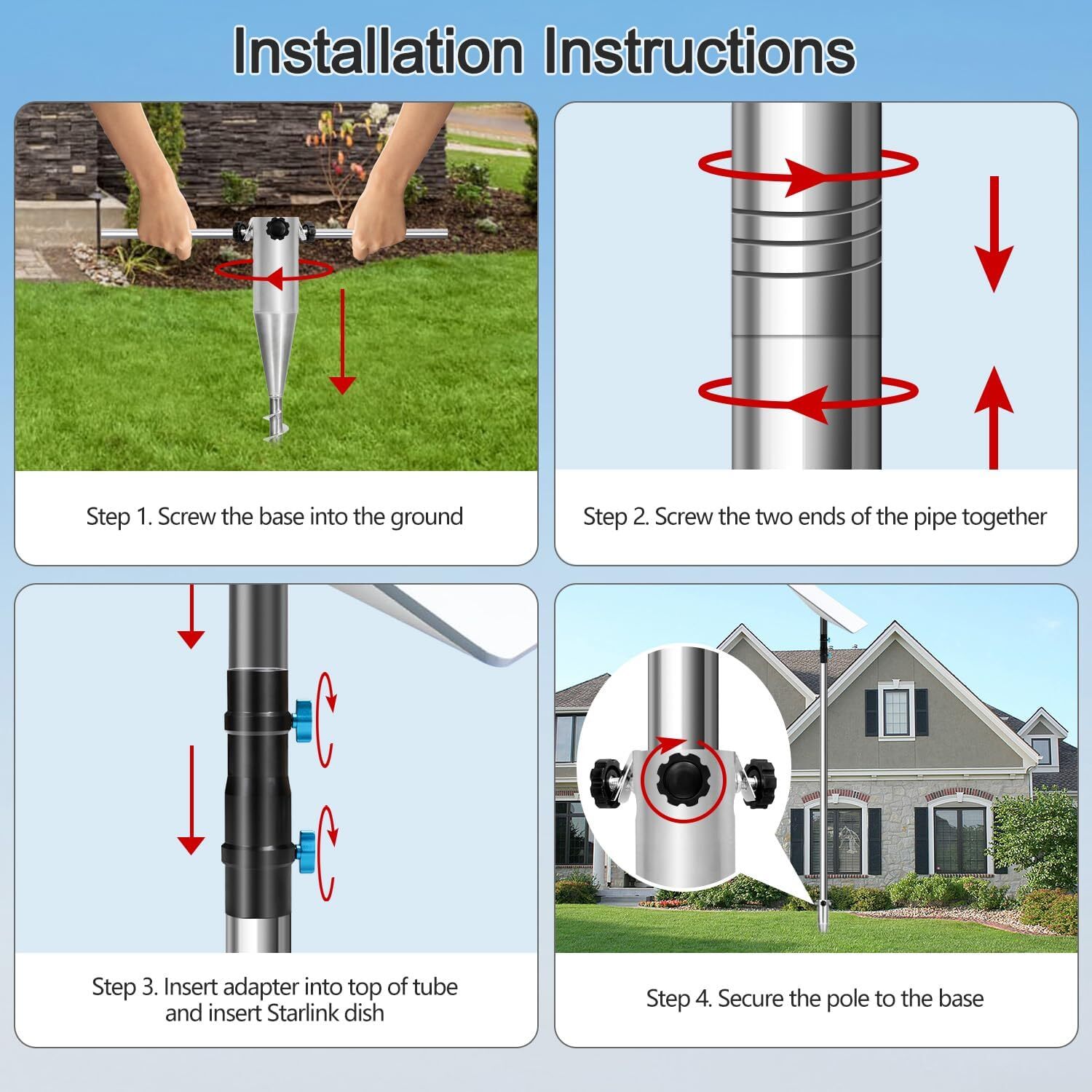 Installation Instructions

Step 1. Screw the base into the ground

Step 2. Screw the two ends of the pipe together

Step 3. Insert adapter into top of tube and insert Starlink dish

Step 4. Secure the pole to the base