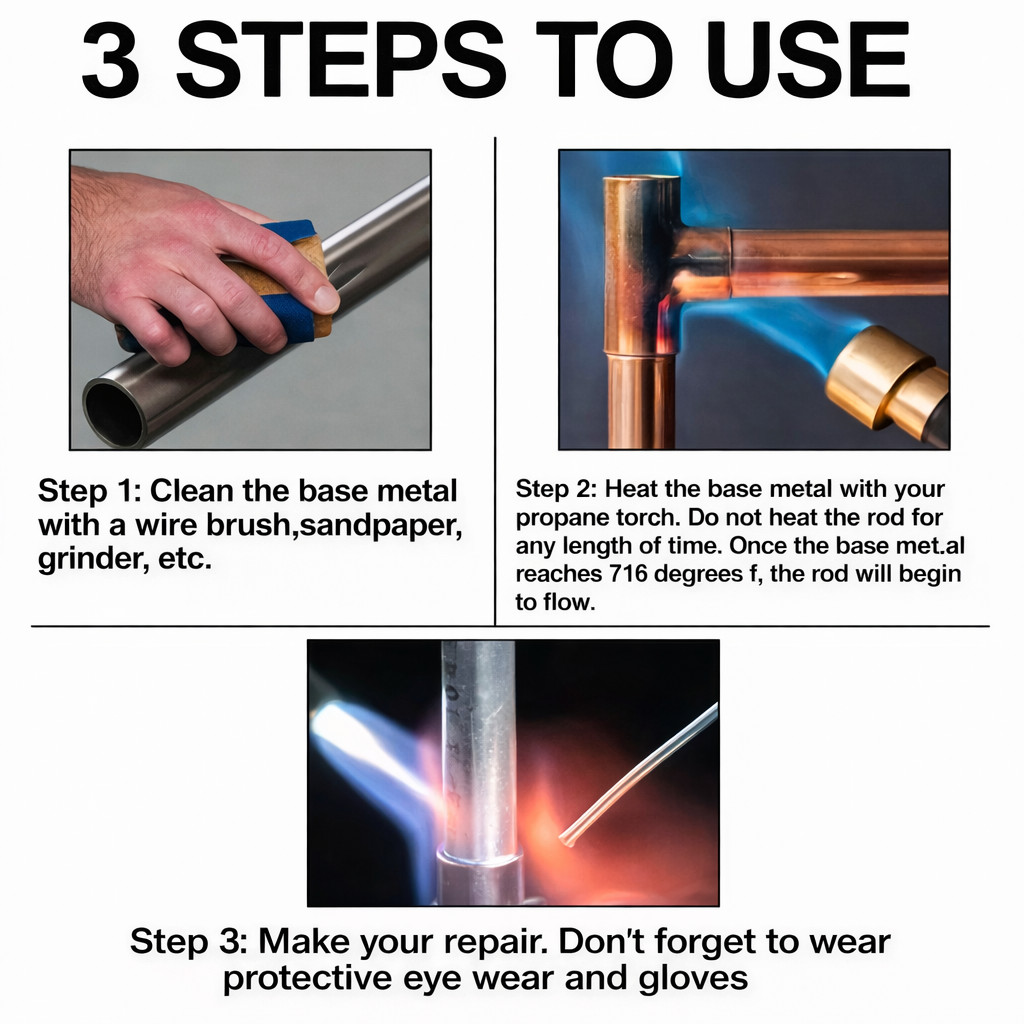 3 STEPS TO USE

Step 1: Clean the base metal with a wire brush,sandpaper, grinder, etc.

Step 2: Heat the base metal with your propane torch. Do not heat the rod for any length of time. Once the base met.al reaches 716 degrees f, the rod will begin to flow.

Step 3: Make your repair. Don't forget to wear protective eye wear and gloves