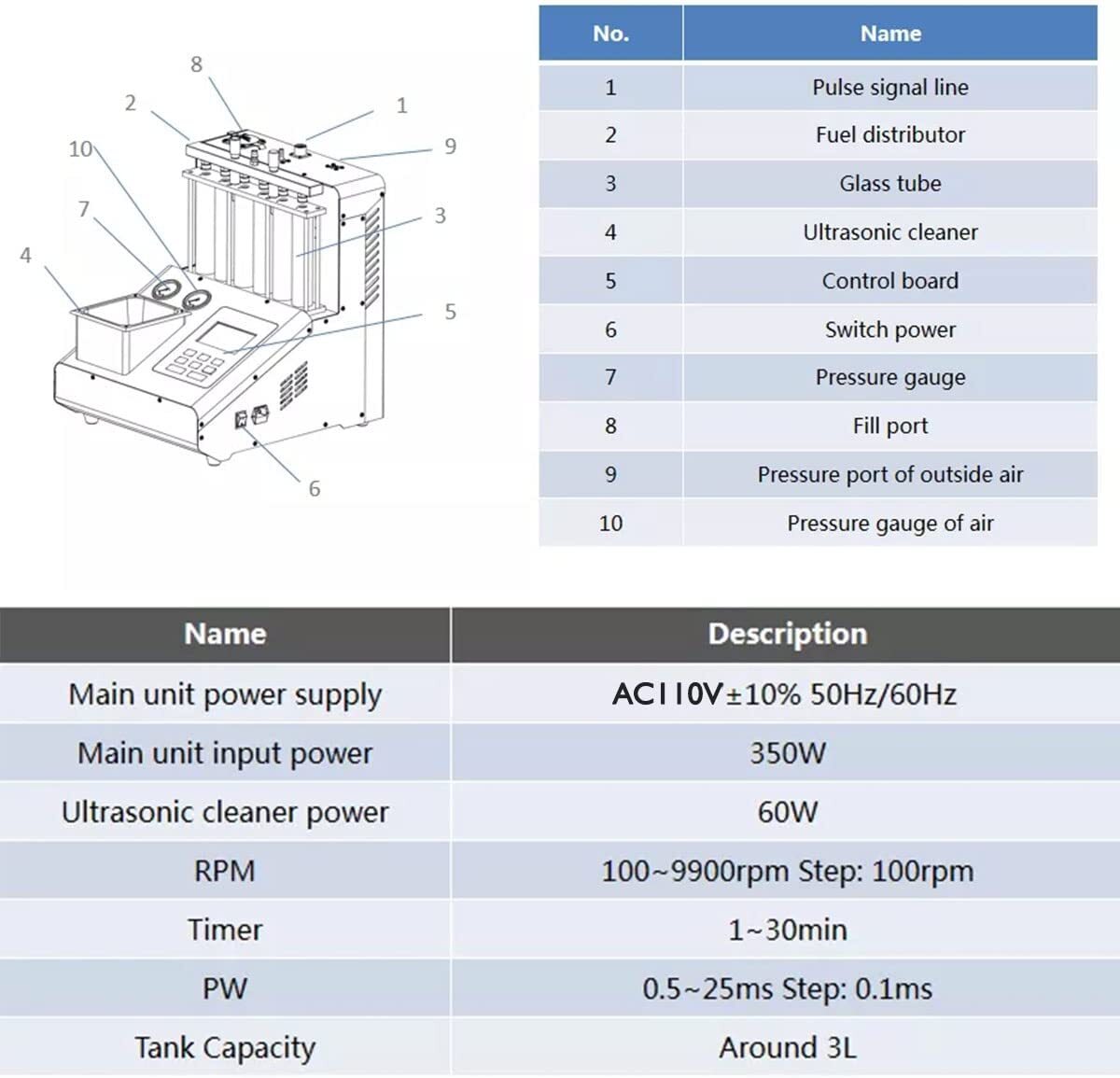 8
2
1
10
9
7
3
4
5
6

| No. | Name |
|---|---|
| 1 | Pulse signal line |
| 2 | Fuel distributor |
| 3 | Glass tube |
| 4 | Ultrasonic cleaner |
| 5 | Control board |
| 6 | Switch power |
| 7 | Pressure gauge |
| 8 | Fill port |
| 9 | Pressure port of outside air |
| 10 | Pressure gauge of air |

| Name | Description |
|---|---|
| Main unit power supply | AC110V±10% 50Hz/60Hz |
| Main unit input power | 350W |
| Ultrasonic cleaner power | 60W |
| RPM | 100~9900rpm Step: 100rpm |
| Timer | 1~30min |
| PW | 0.5~25ms Step: 0.1ms |
| Tank Capacity | Around 3L |