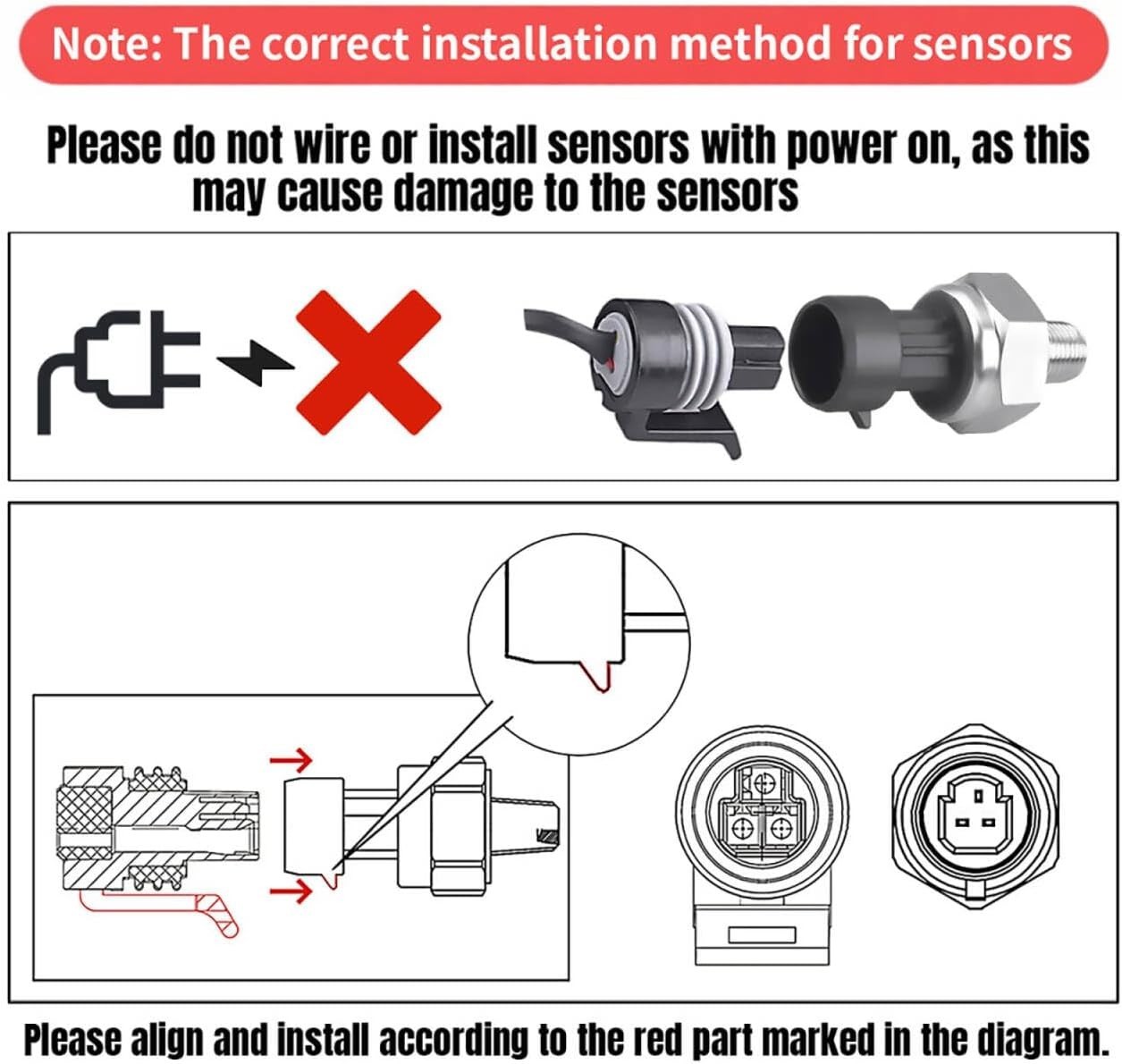 Note: The correct installation method for sensors

Please do not wire or install sensors with power on, as this may cause damage to the sensors

Please align and install according to the red part marked in the diagram.