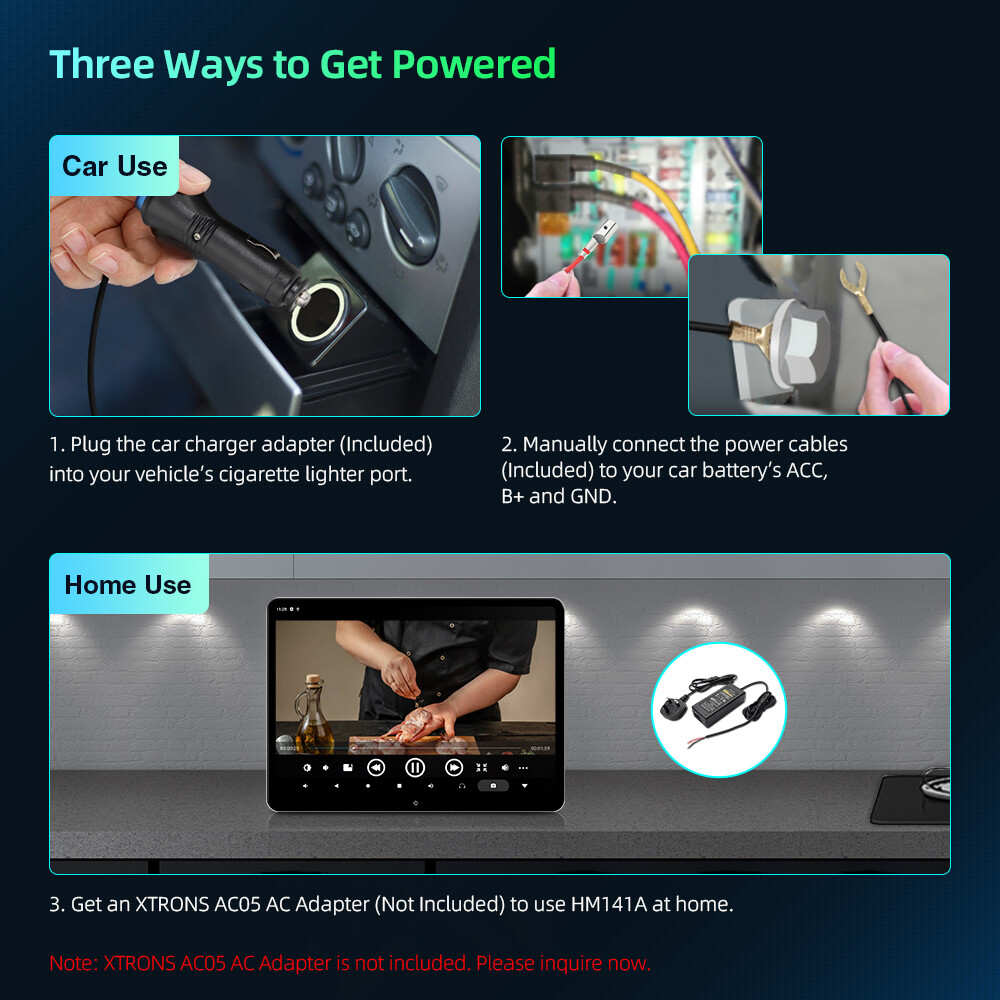 Three Ways to Get Powered

Car Use

1. Plug the car charger adapter (Included) into your vehicle's cigarette lighter port.

2. Manually connect the power cables (Included) to your car battery's ACC, B+ and GND.

Home Use

3. Get an XTRONS AC05 AC Adapter (Not Included) to use HM141A at home.

Note: XTRONS AC05 AC Adapter is not included. Please inquire now.