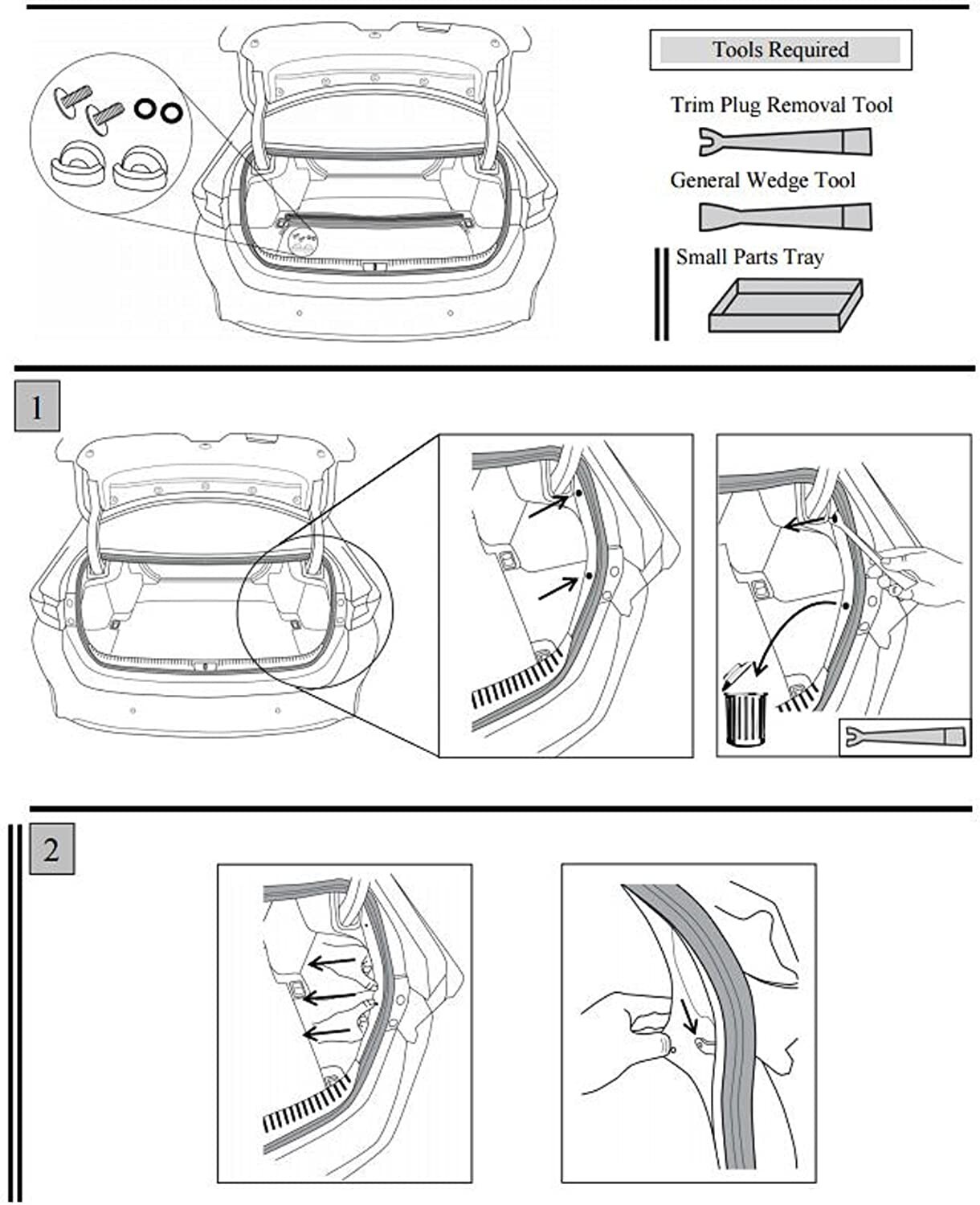 Tools Required

Trim Plug Removal Tool

General Wedge Tool

Small Parts Tray

1

2