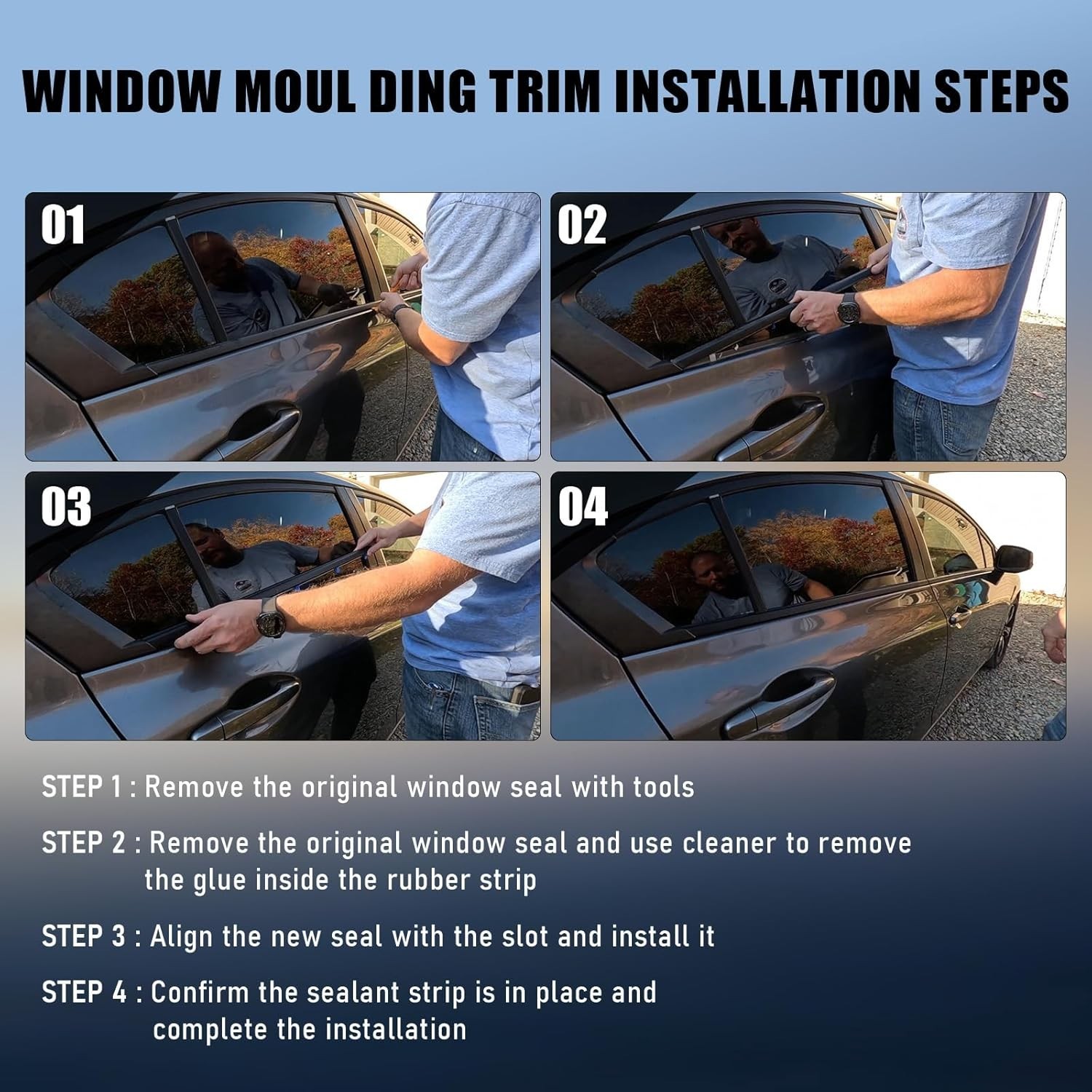 WINDOW MOUL DING TRIM INSTALLATION STEPS

01

02

03

04

STEP 1 : Remove the original window seal with tools

STEP 2 : Remove the original window seal and use cleaner to remove the glue inside the rubber strip

STEP 3 : Align the new seal with the slot and install it

STEP 4 : Confirm the sealant strip is in place and complete the installation