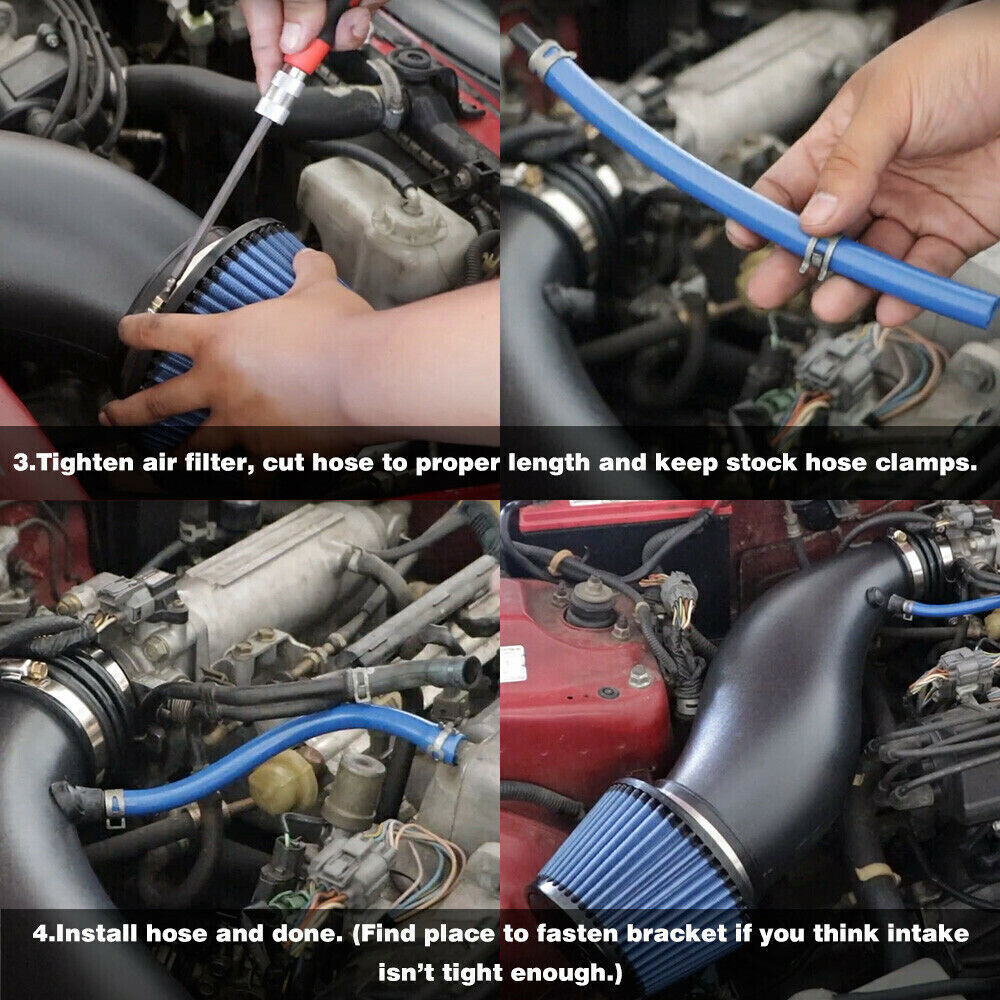 3.Tighten air filter, cut hose to proper length and keep stock hose clamps.

4.Install hose and done. (Find place to fasten bracket if you think intake isn't tight enough.)