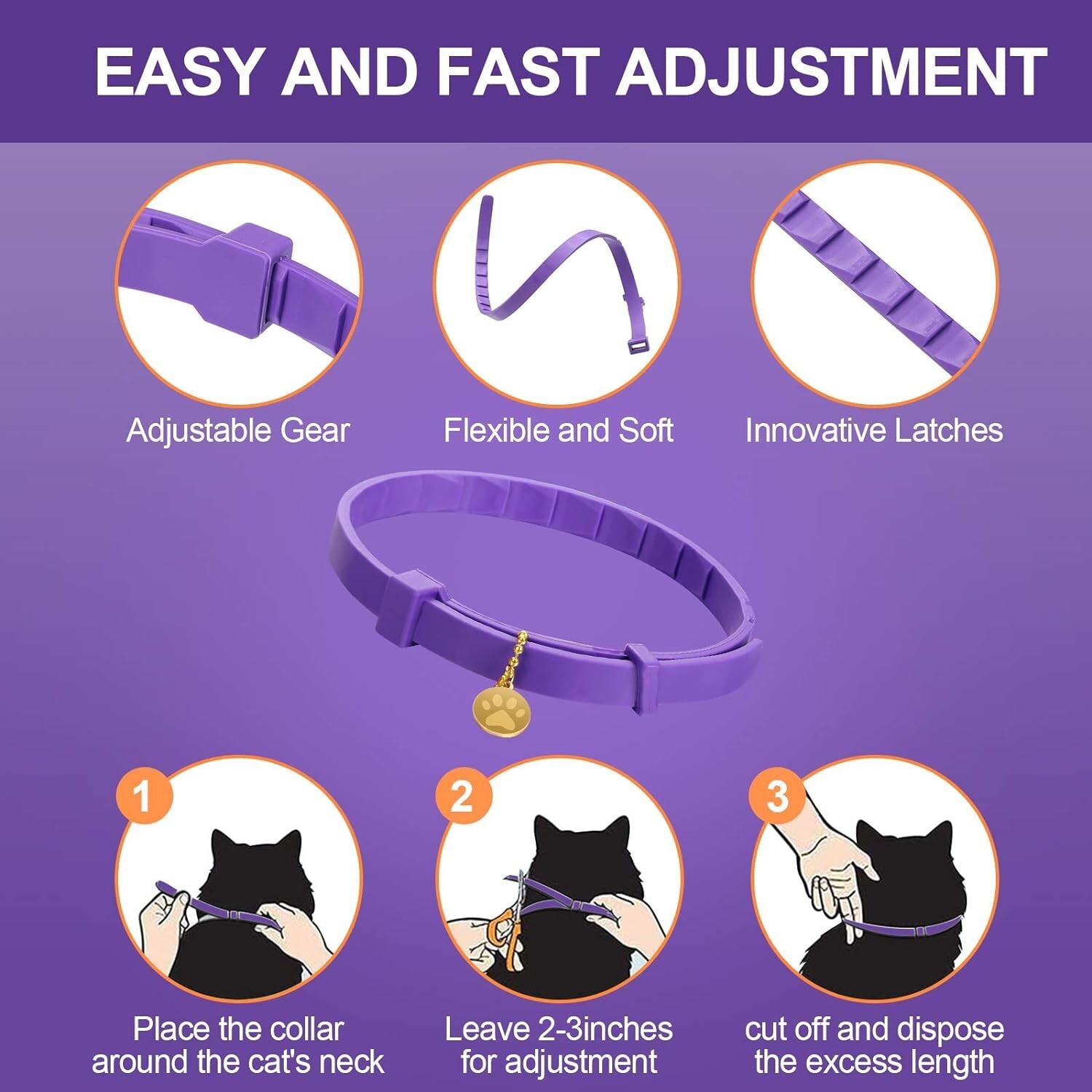 EASY AND FAST ADJUSTMENT

Adjustable Gear

Flexible and Soft

Innovative Latches

1

Place the collar around the cat's neck

2

Leave 2-3inches for adjustment

3

cut off and dispose the excess length