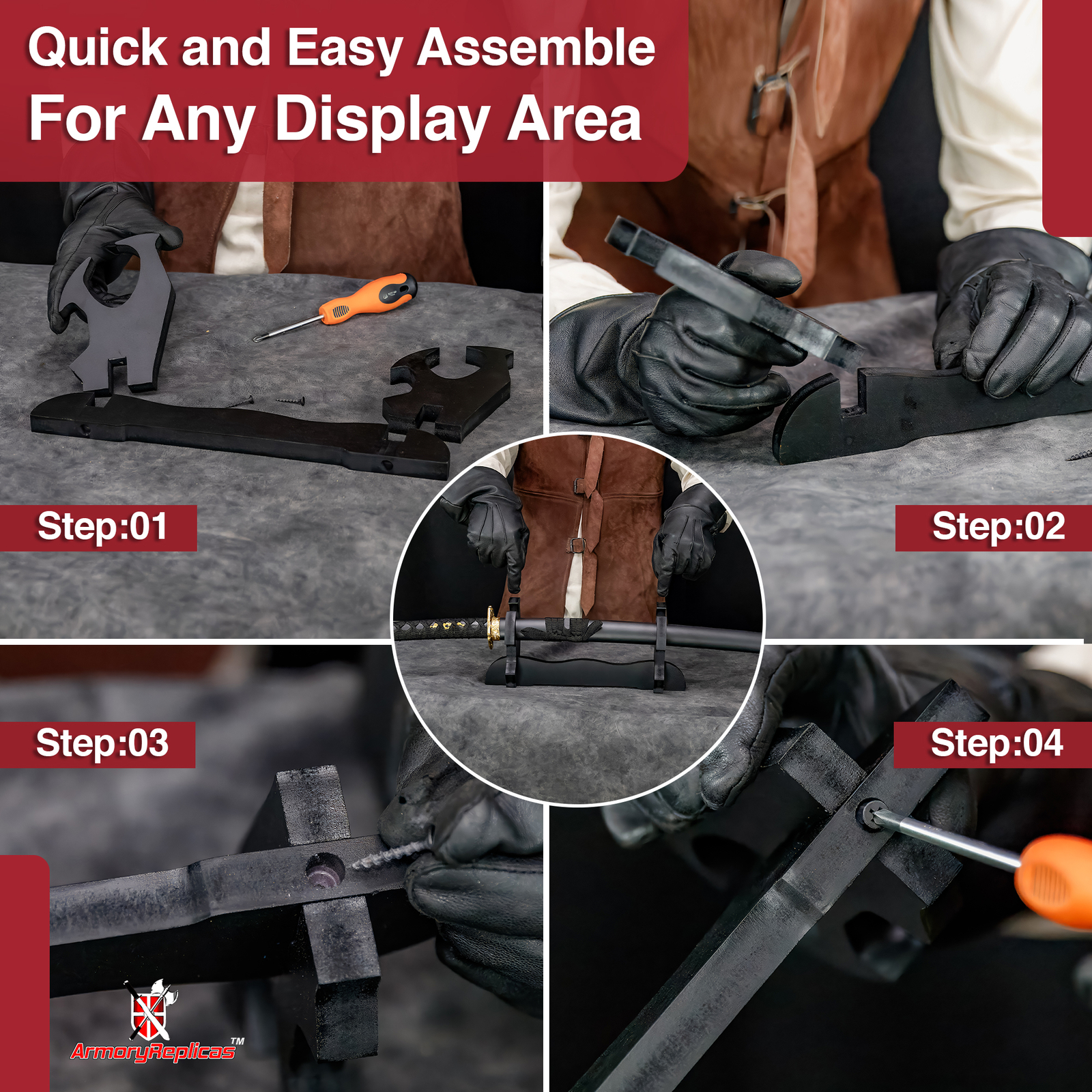 Quick and Easy Assemble
For Any Display Area

Step:01

Step:02

Step:03

Step:04

ArmoryReplicas™