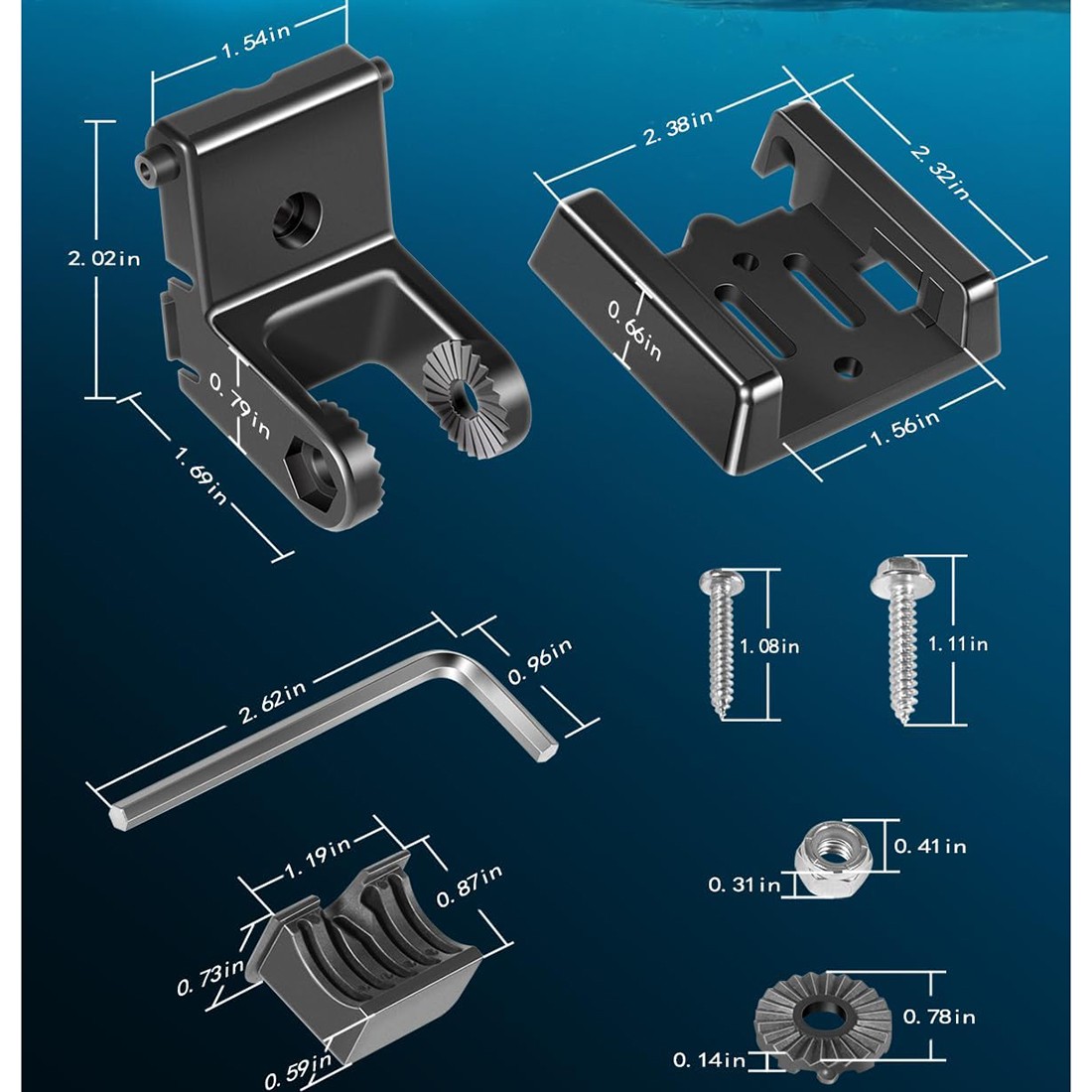 1.54in
2.02in
0.79in
1.69in
2.38in
2.32in
0.66in
1.56in
2.62in
0.96in
1.08in
1.11in
1.19in
0.87in
0.73in
0.59in
0.41in
0.31in
0.78in
0.14in