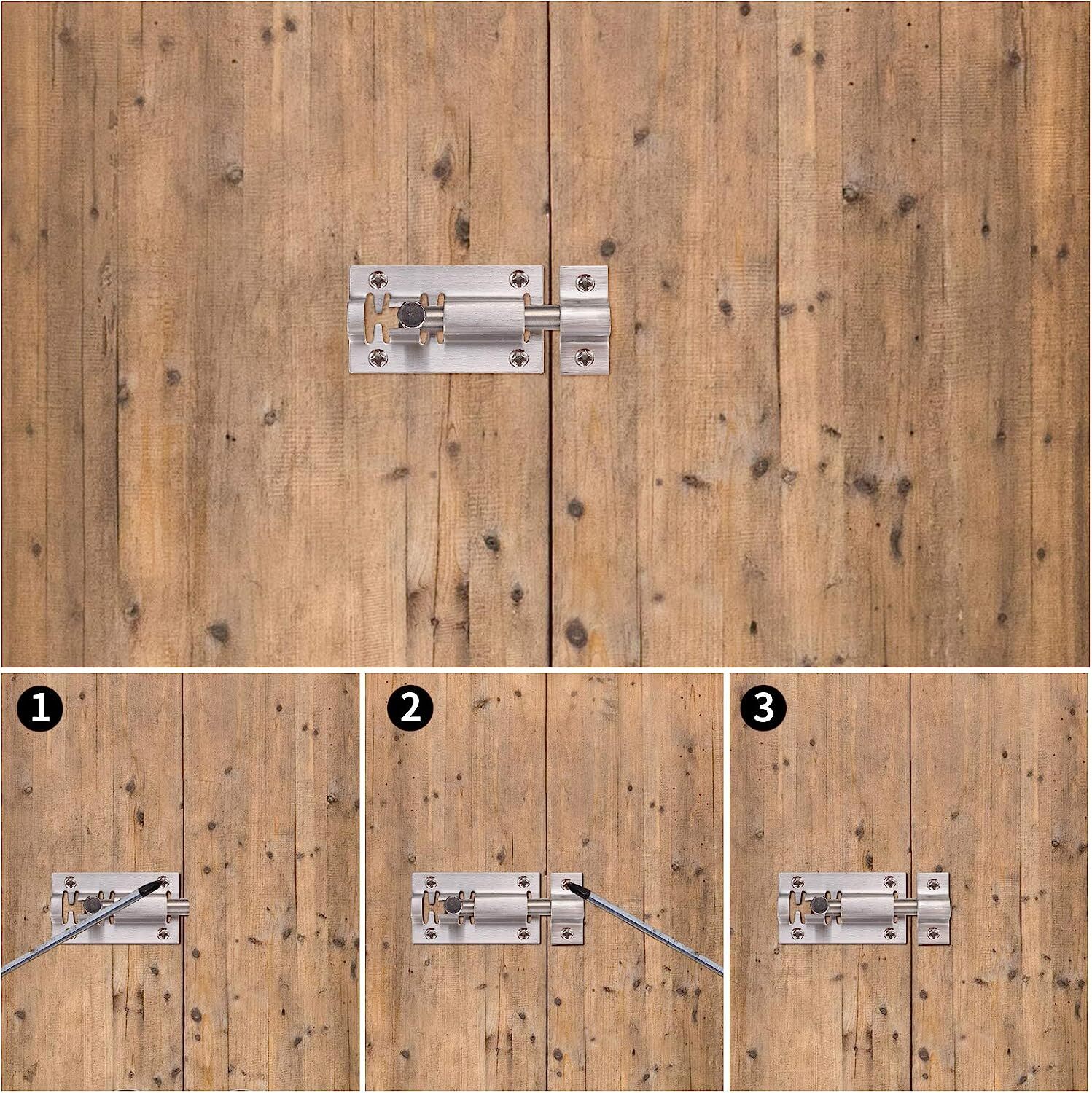 1

2

3