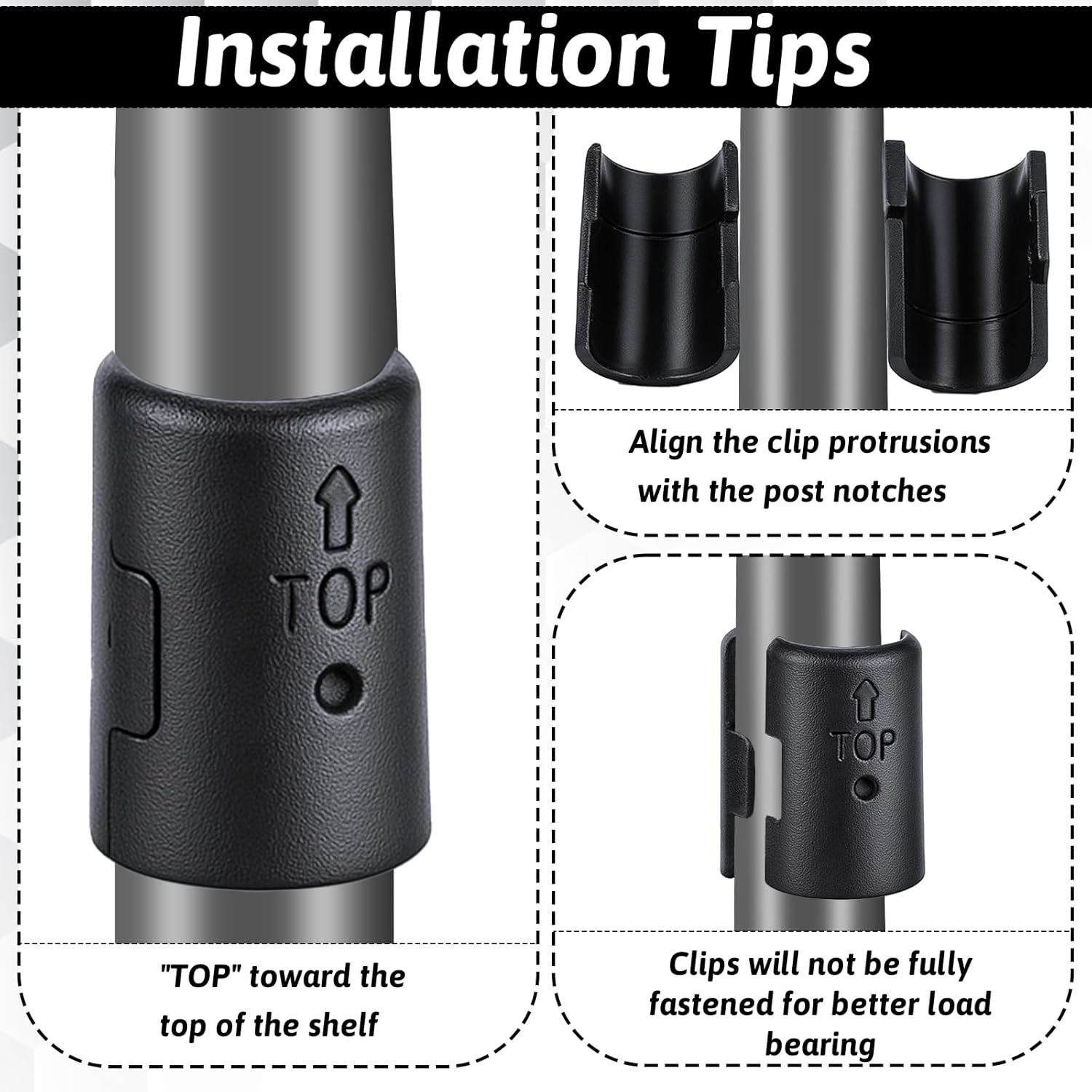 Installation Tips

TOP

"TOP" toward the top of the shelf

Align the clip protrusions with the post notches

TOP

Clips will not be fully fastened for better load bearing