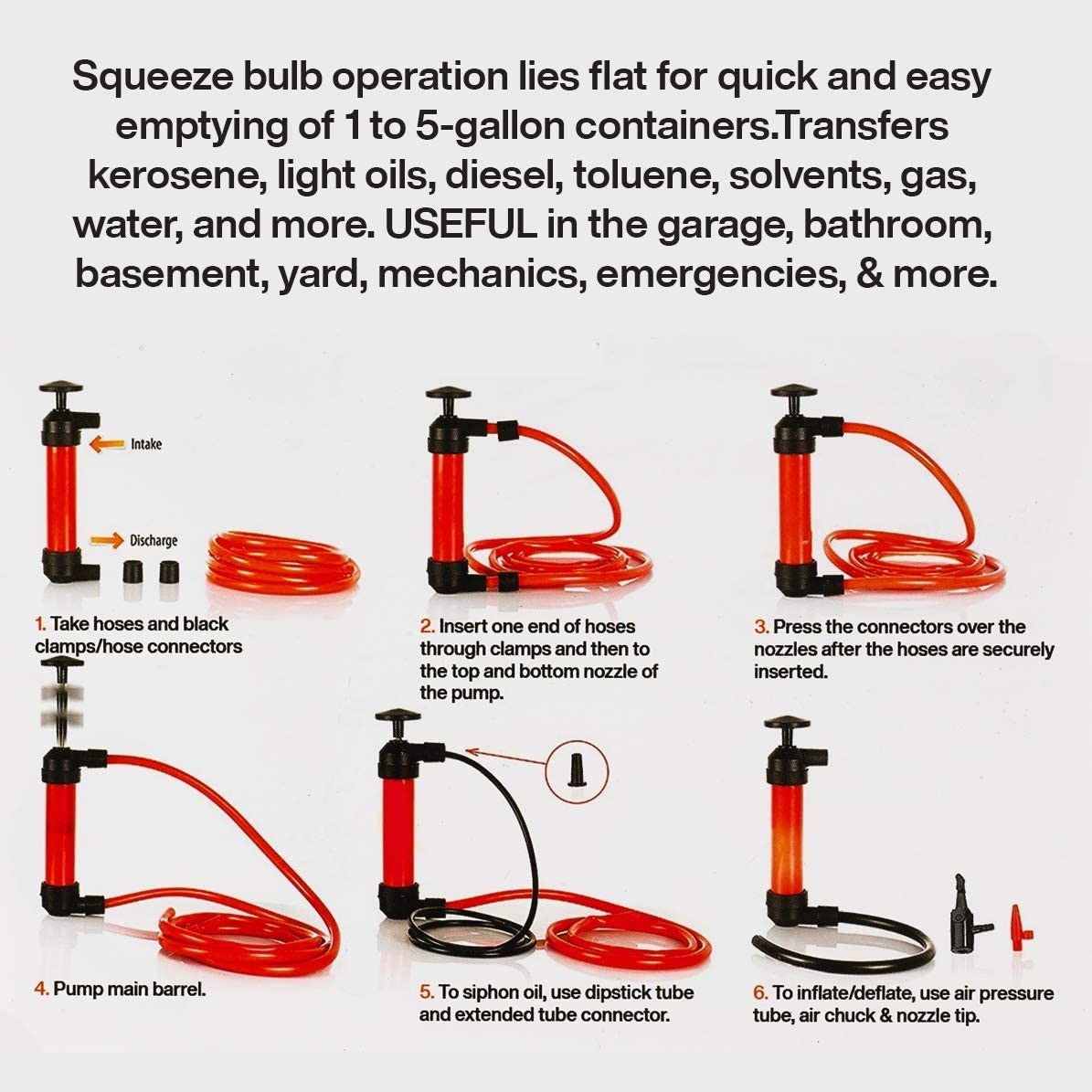 Squeeze bulb operation lies flat for quick and easy emptying of 1 to 5-gallon containers.Transfers kerosene, light oils, diesel, toluene, solvents, gas, water, and more. USEFUL in the garage, bathroom, basement, yard, mechanics, emergencies, & more.

Intake

Discharge

1. Take hoses and black clamps/hose connectors

2. Insert one end of hoses through clamps and then to the top and bottom nozzle of the pump.

3. Press the connectors over the nozzles after the hoses are securely inserted.

4. Pump main barrel.

5. To siphon oil, use dipstick tube and extended tube connector.

6. To inflate/deflate, use air pressure tube, air chuck & nozzle tip.