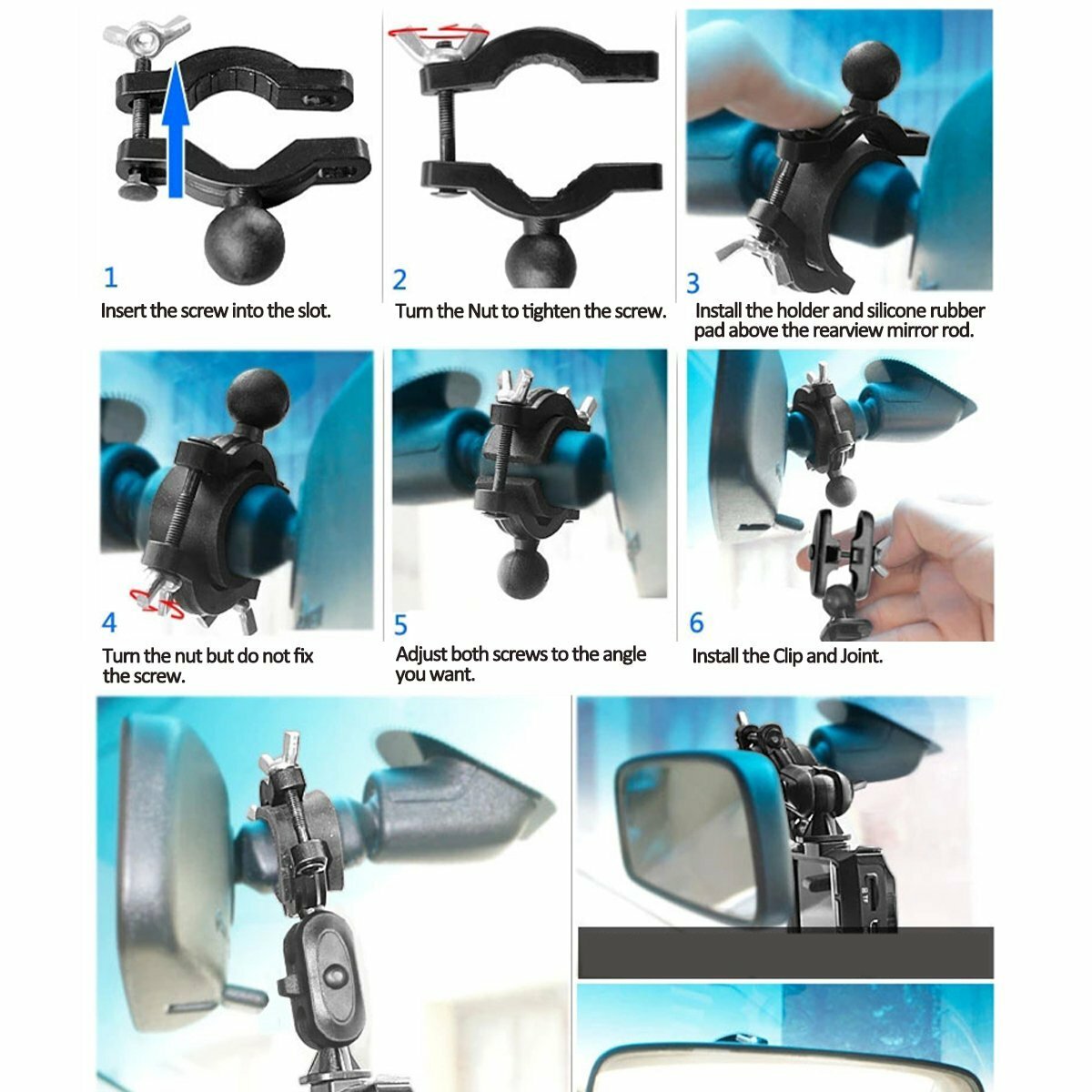 1
Insert the screw into the slot.

2
Turn the Nut to tighten the screw.

3
Install the holder and silicone rubber pad above the rearview mirror rod.

4
Turn the nut but do not fix the screw.

5
Adjust both screws to the angle you want.

6
Install the Clip and Joint.