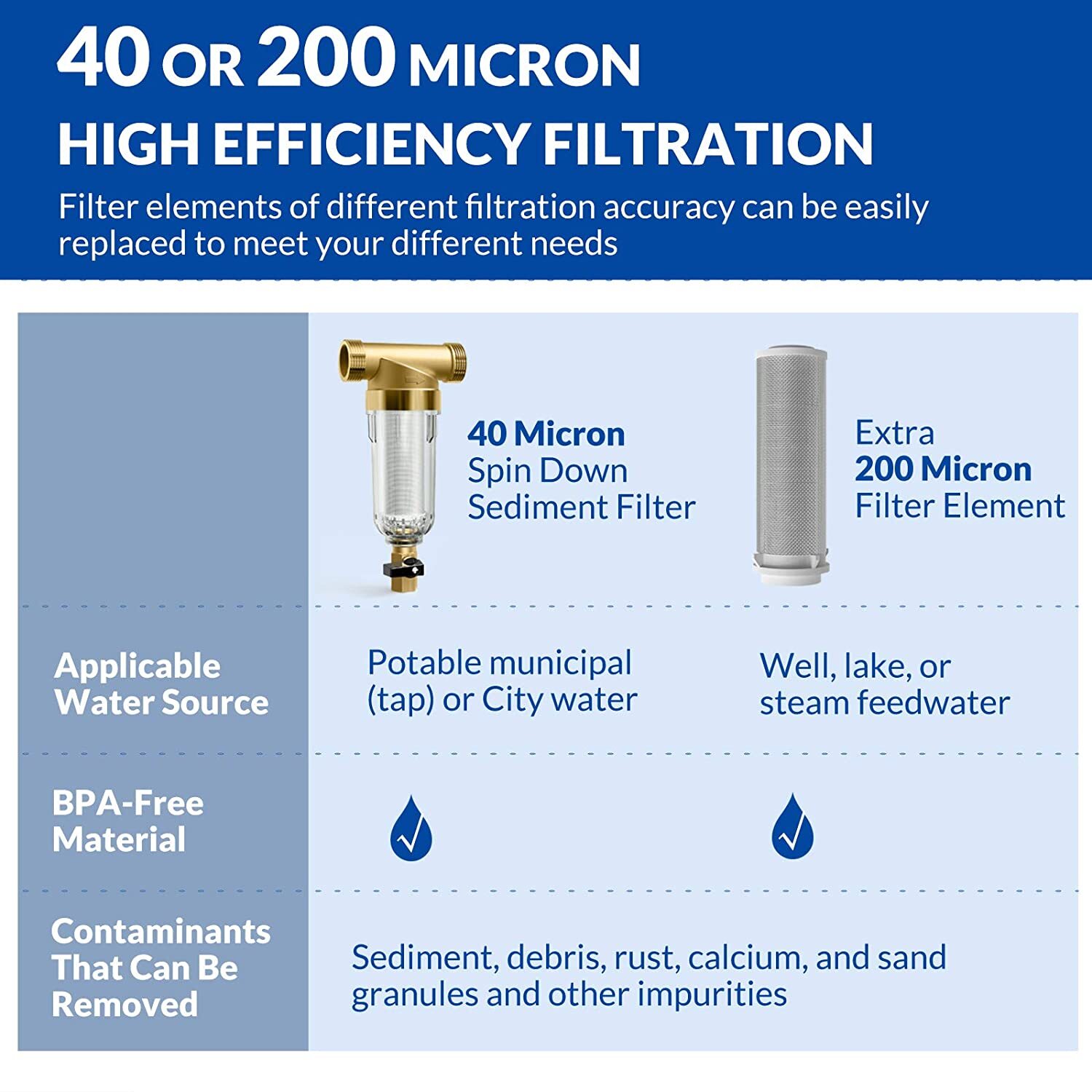 40 OR 200 MICRON
HIGH EFFICIENCY FILTRATION

Filter elements of different filtration accuracy can be easily replaced to meet your different needs

| | 40 Micron Spin Down Sediment Filter | Extra 200 Micron Filter Element |
|---|---|---|
| Applicable Water Source | Potable municipal (tap) or City water | Well, lake, or steam feedwater |
| BPA-Free Material | ✓ | ✓ |
| Contaminants That Can Be Removed | Sediment, debris, rust, calcium, and sand granules and other impurities | |