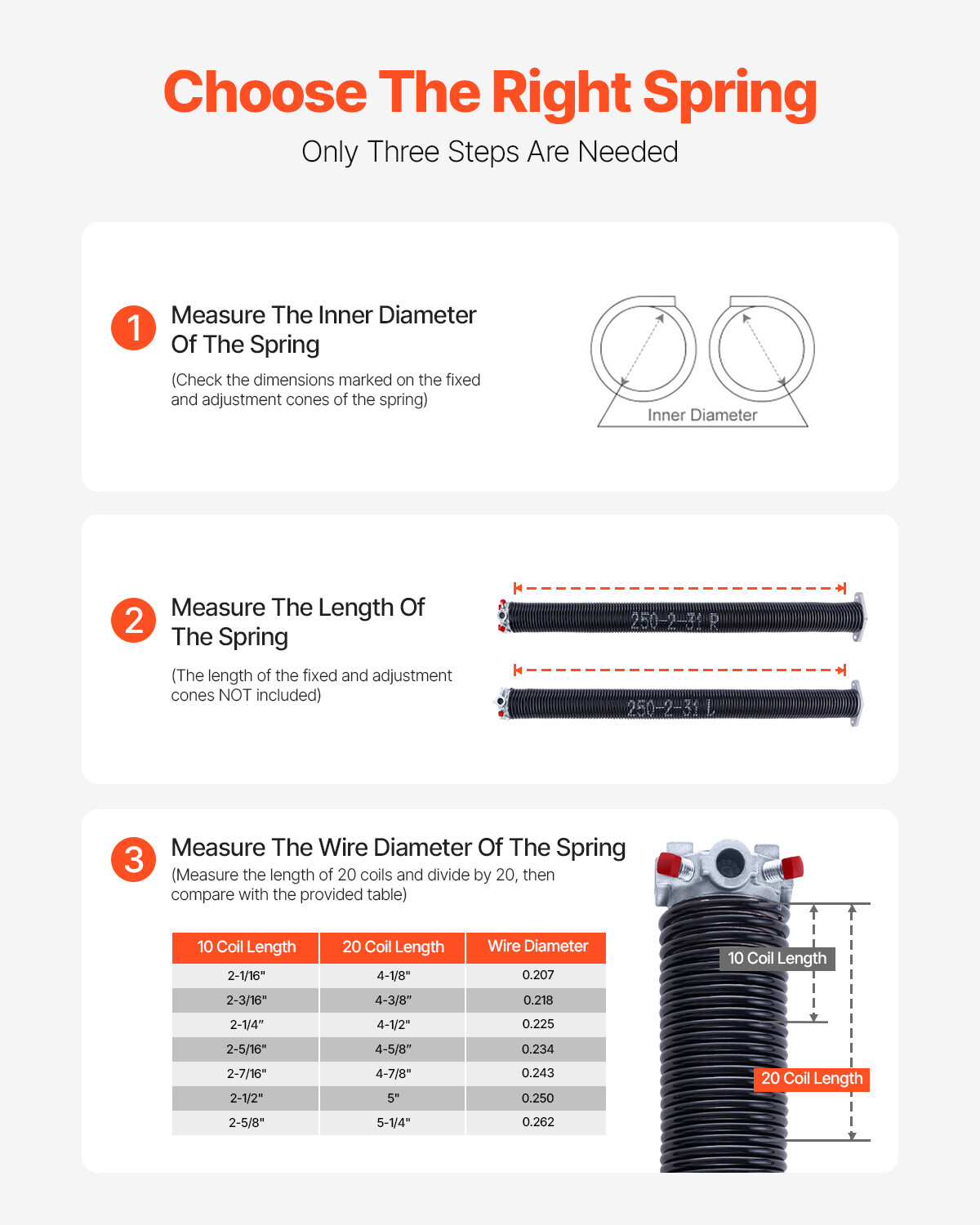 Choose The Right Spring
Only Three Steps Are Needed

1 Measure The Inner Diameter Of The Spring
(Check the dimensions marked on the fixed and adjustment cones of the spring)

Inner Diameter

2 Measure The Length Of The Spring
(The length of the fixed and adjustment cones NOT included)

250-2-31 R

250-2-31 L

3 Measure The Wire Diameter Of The Spring
(Measure the length of 20 coils and divide by 20, then compare with the provided table)

| 10 Coil Length | 20 Coil Length | Wire Diameter |
|---|---|---|
| 2-1/16" | 4-1/8" | 0.207 |
| 2-3/16" | 4-3/8" | 0.218 |
| 2-1/4" | 4-1/2" | 0.225 |
| 2-5/16" | 4-5/8" | 0.234 |
| 2-7/16" | 4-7/8" | 0.243 |
| 2-1/2" | 5" | 0.250 |
| 2-5/8" | 5-1/4" | 0.262 |

10 Coil Length
20 Coil Length