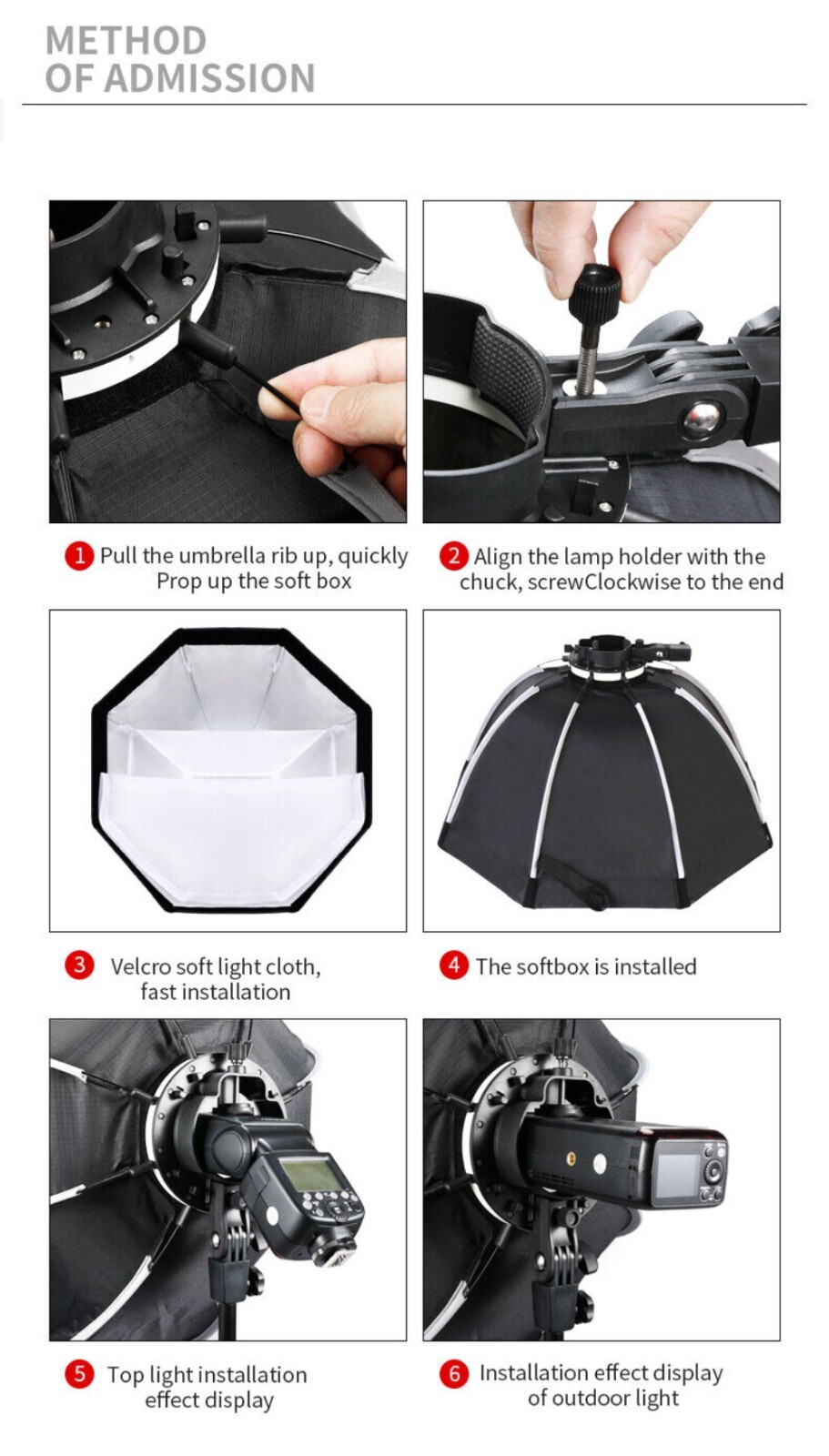 METHOD
OF ADMISSION

1 Pull the umbrella rib up, quickly Prop up the soft box

2 Align the lamp holder with the chuck, screwClockwise to the end

3 Velcro soft light cloth, fast installation

4 The softbox is installed

5 Top light installation effect display

6 Installation effect display of outdoor light