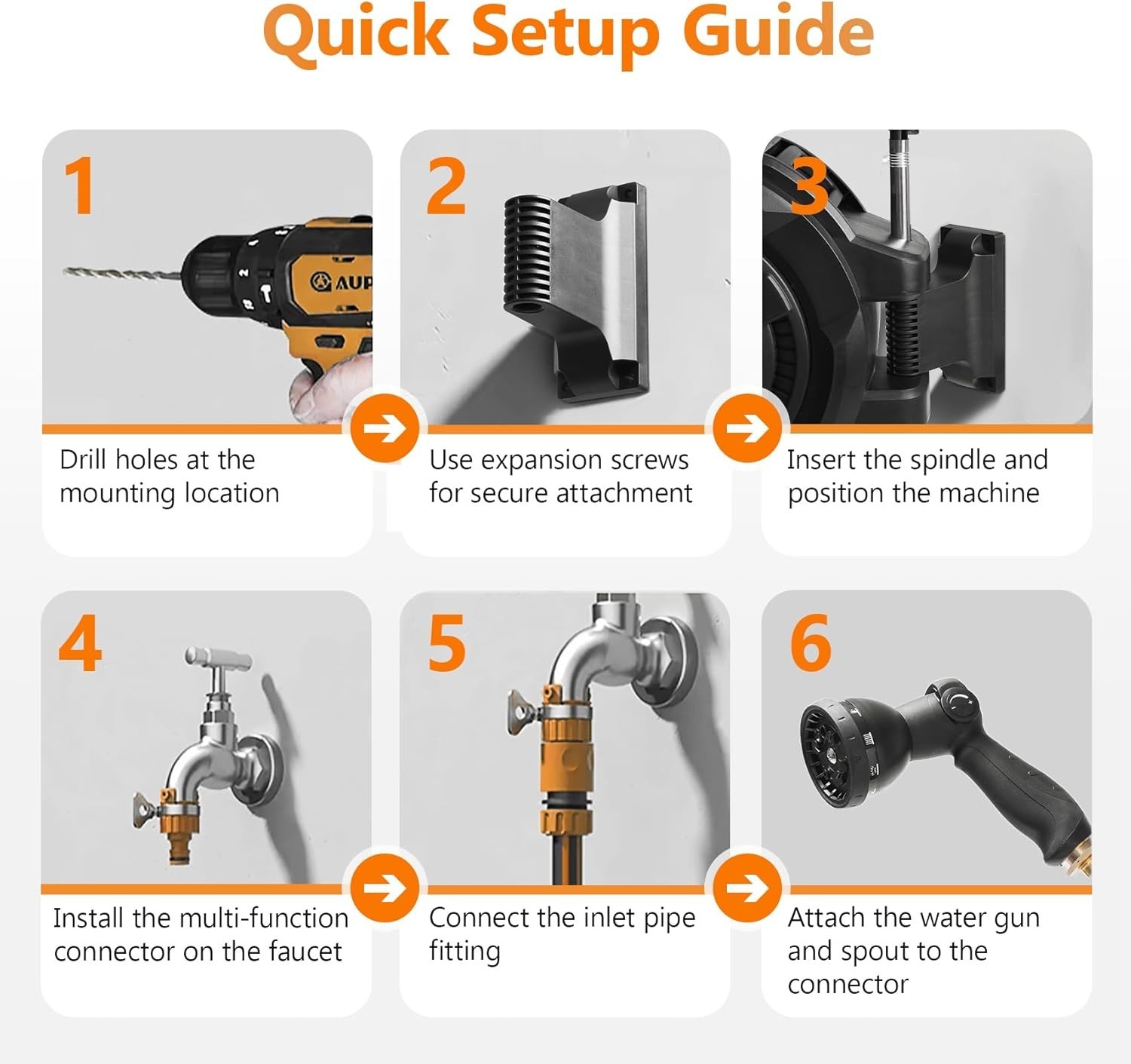 Quick Setup Guide

1

AUP

Drill holes at the mounting location

2

Use expansion screws for secure attachment

3

Insert the spindle and position the machine

4

Install the multi-function connector on the faucet

5

Connect the inlet pipe fitting

6

Attach the water gun and spout to the connector