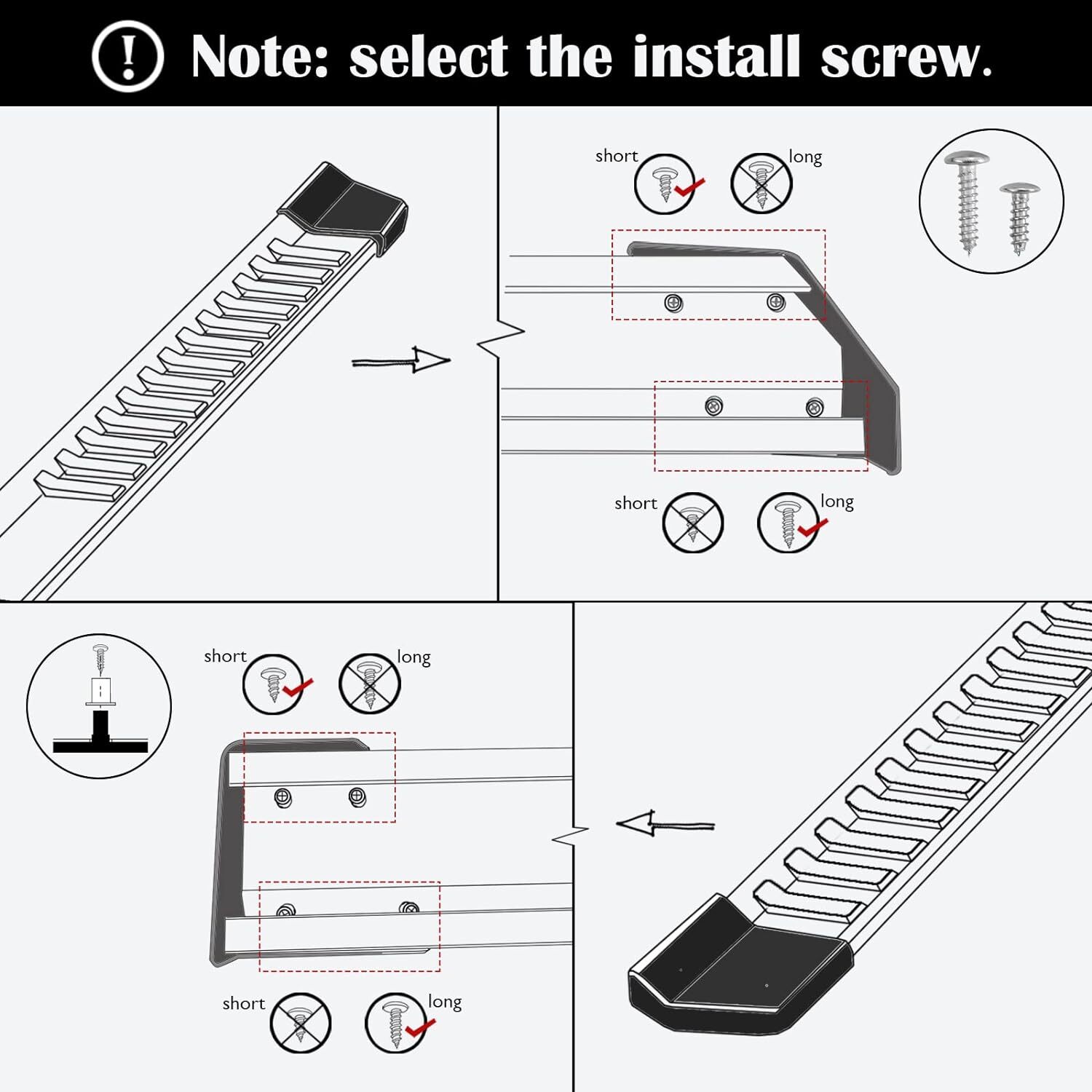 ! Note: select the install screw.

short long

short long

short long

short long