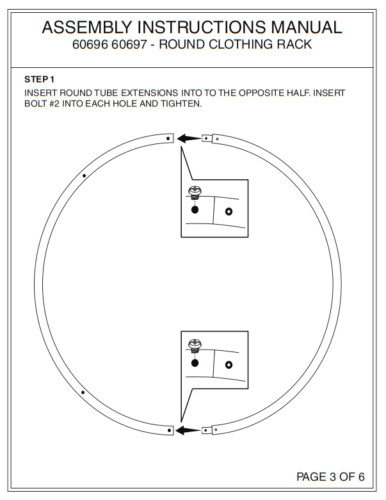 ASSEMBLY INSTRUCTIONS MANUAL
60696 60697 - ROUND CLOTHING RACK

STEP 1
INSERT ROUND TUBE EXTENSIONS INTO TO THE OPPOSITE HALF. INSERT BOLT #2 INTO EACH HOLE AND TIGHTEN.

PAGE 3 OF 6