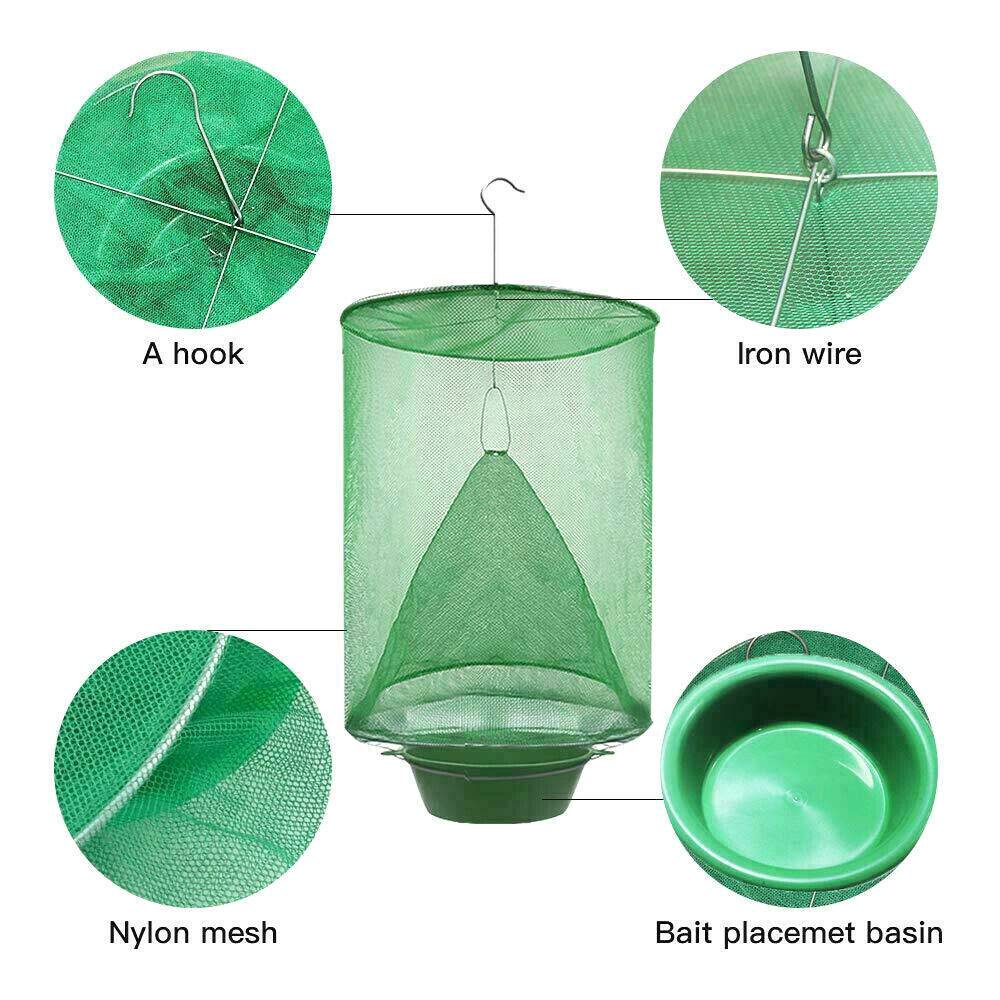 A hook

Iron wire

Nylon mesh

Bait placemet basin