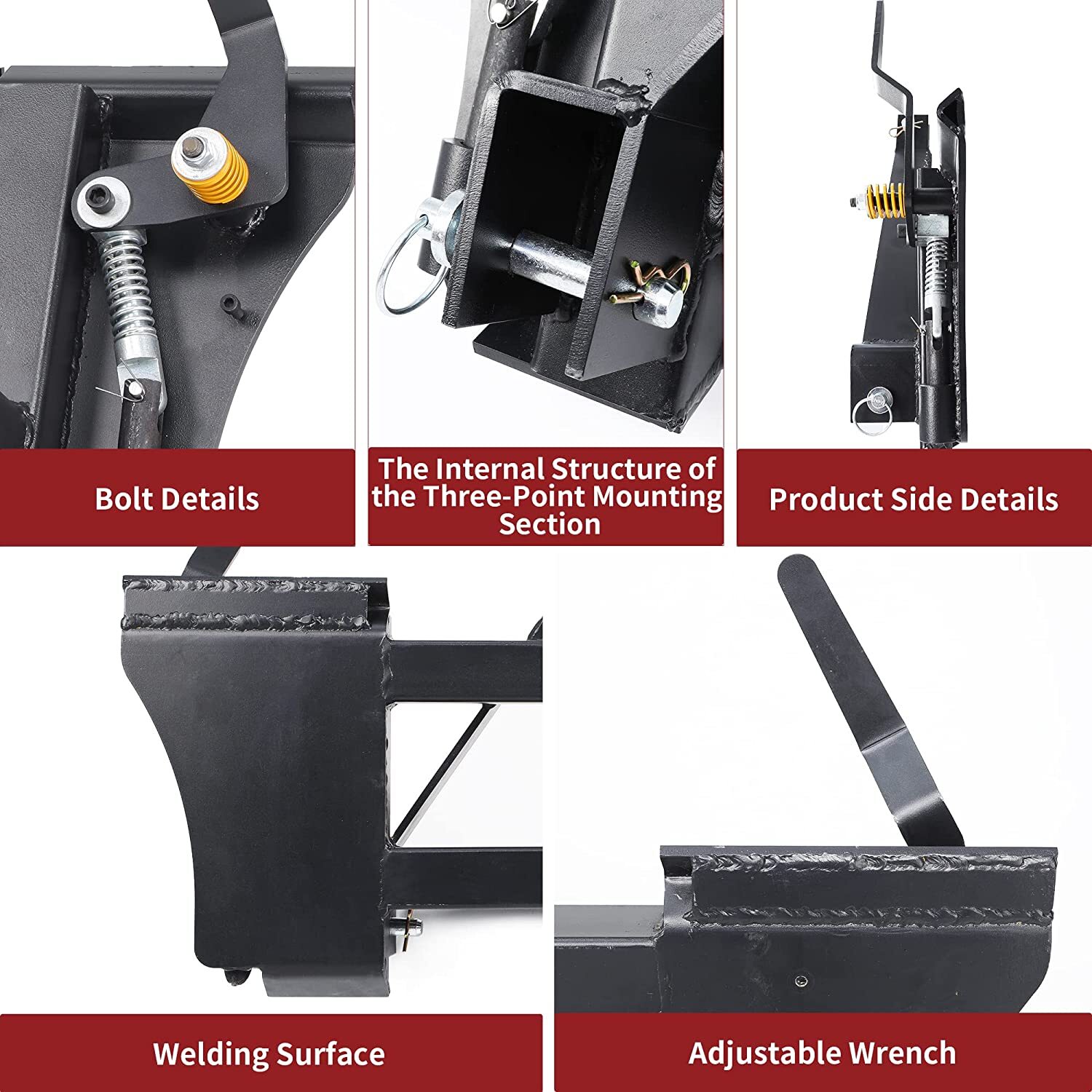 Bolt Details

The Internal Structure of the Three-Point Mounting Section

Product Side Details

Welding Surface

Adjustable Wrench