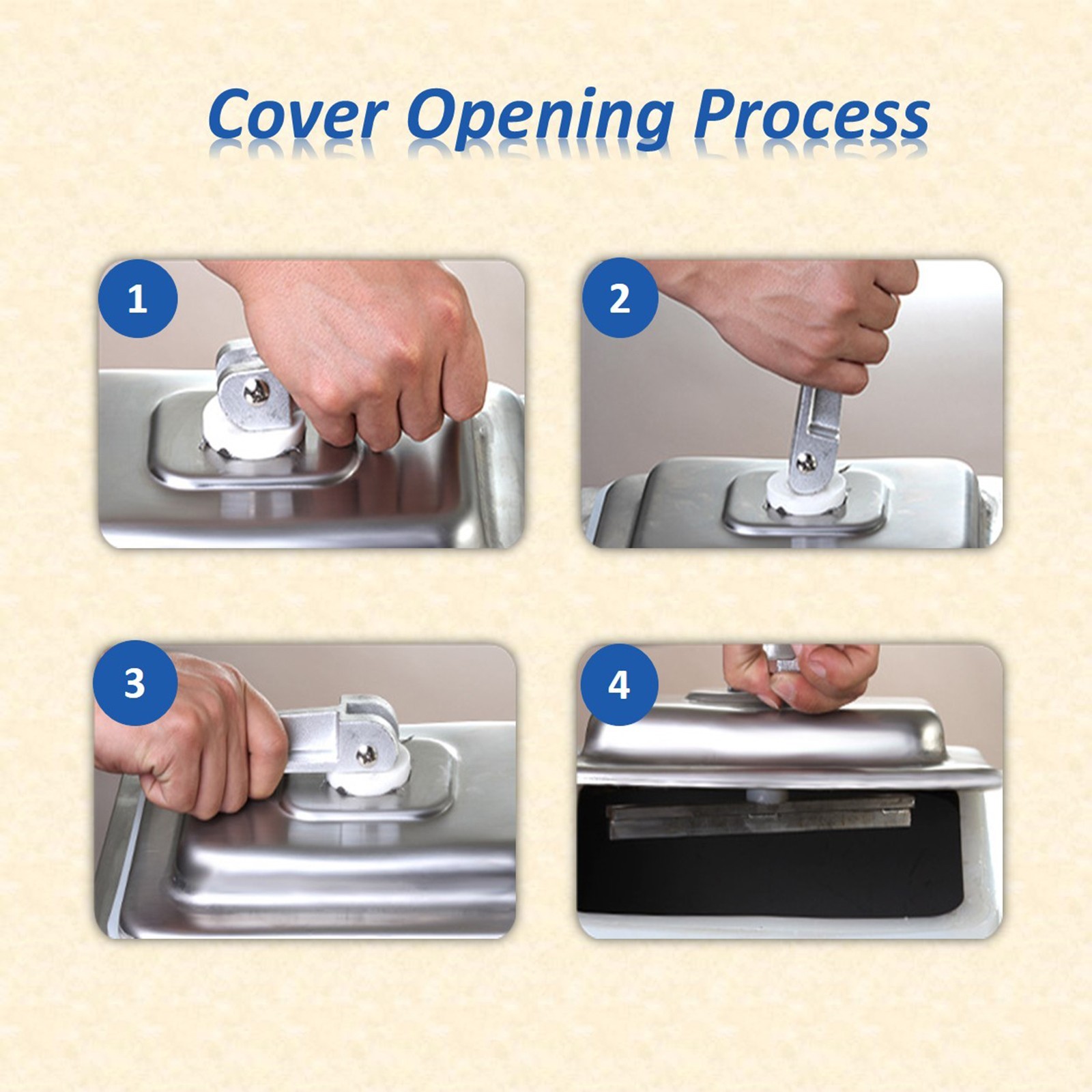 Cover Opening Process

1

2

3

4