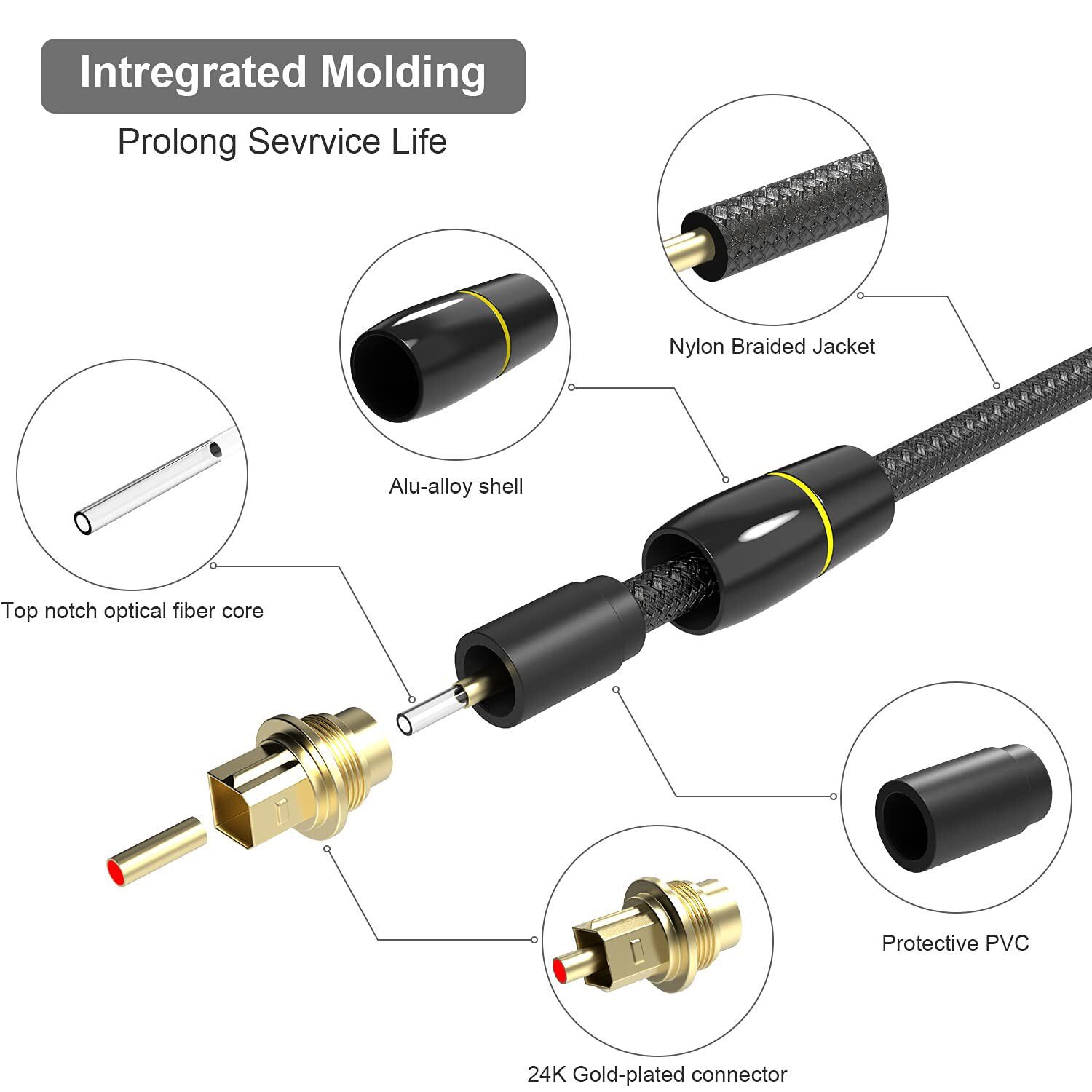 Intregrated Molding

Prolong Sevrvice Life

Nylon Braided Jacket

Alu-alloy shell

Top notch optical fiber core

Protective PVC

24K Gold-plated connector