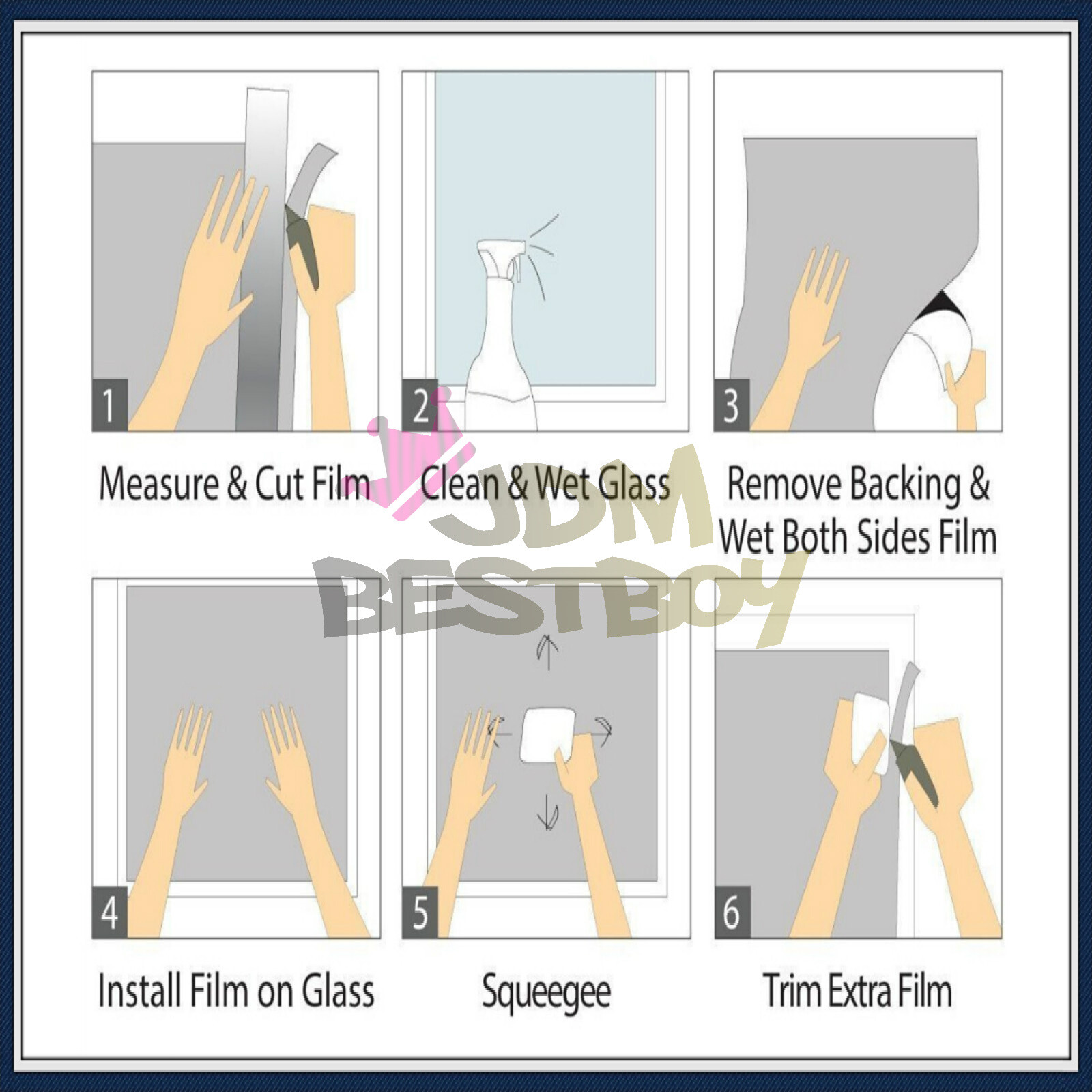 1
Measure & Cut Film

2
Clean & Wet Glass

3
Remove Backing & Wet Both Sides Film

JDM
BESTBOY

4
Install Film on Glass

5
Squeegee

6
Trim Extra Film