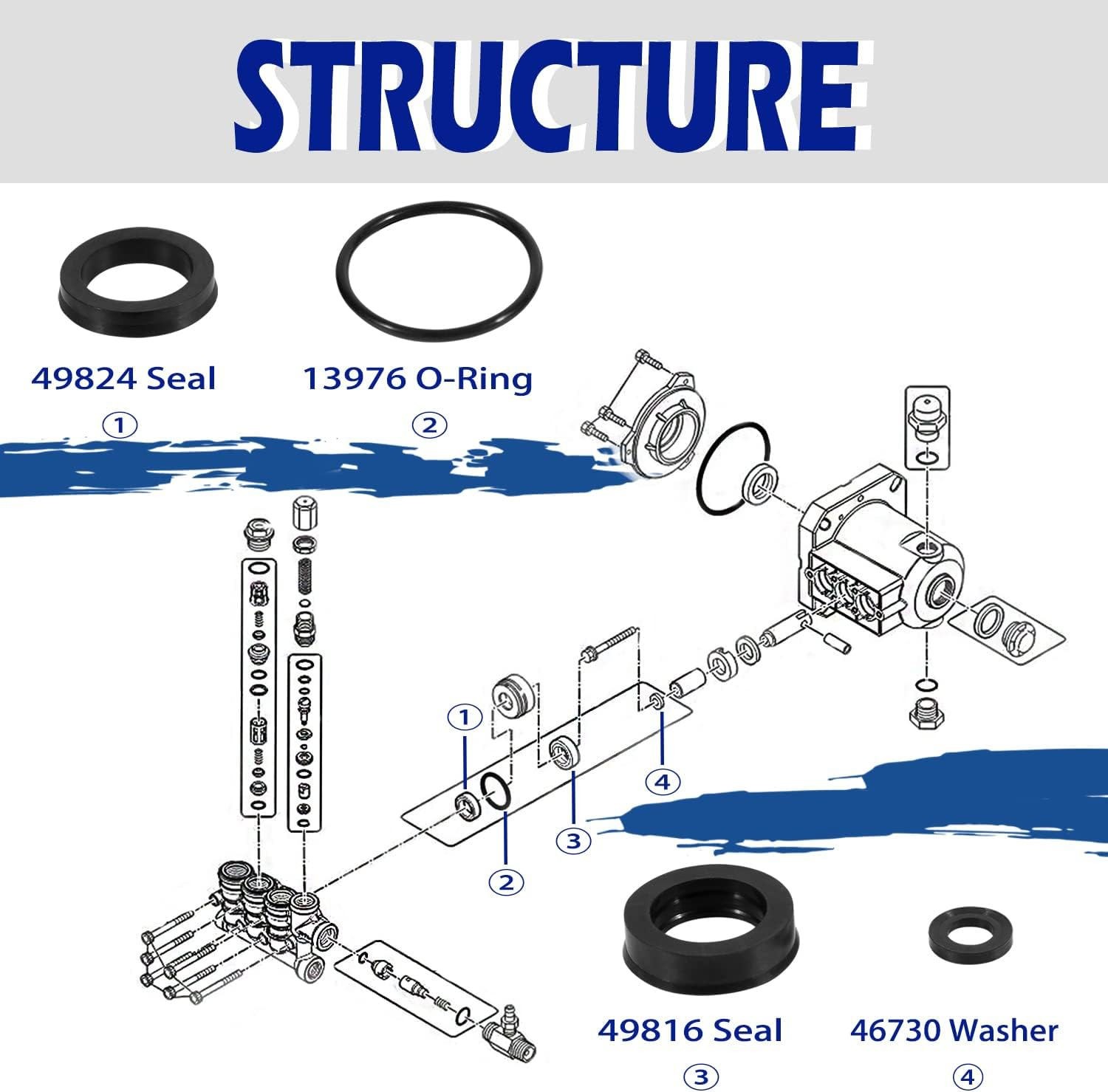 STRUCTURE

49824 Seal
①

13976 O-Ring
②

①
④
③
②

49816 Seal
③

46730 Washer
④