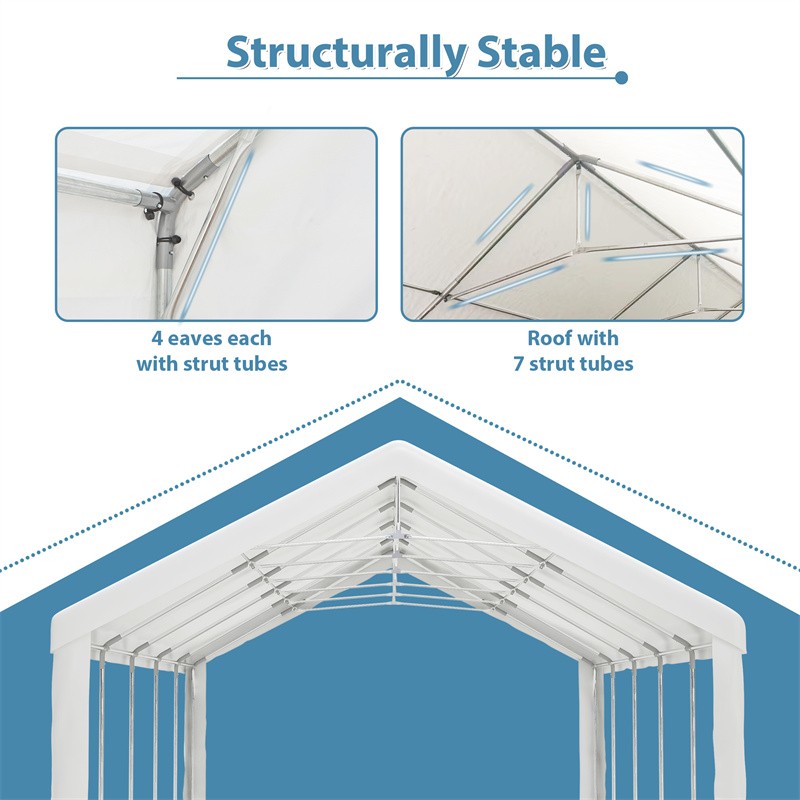 Structurally Stable

4 eaves each
with strut tubes

Roof with
7 strut tubes