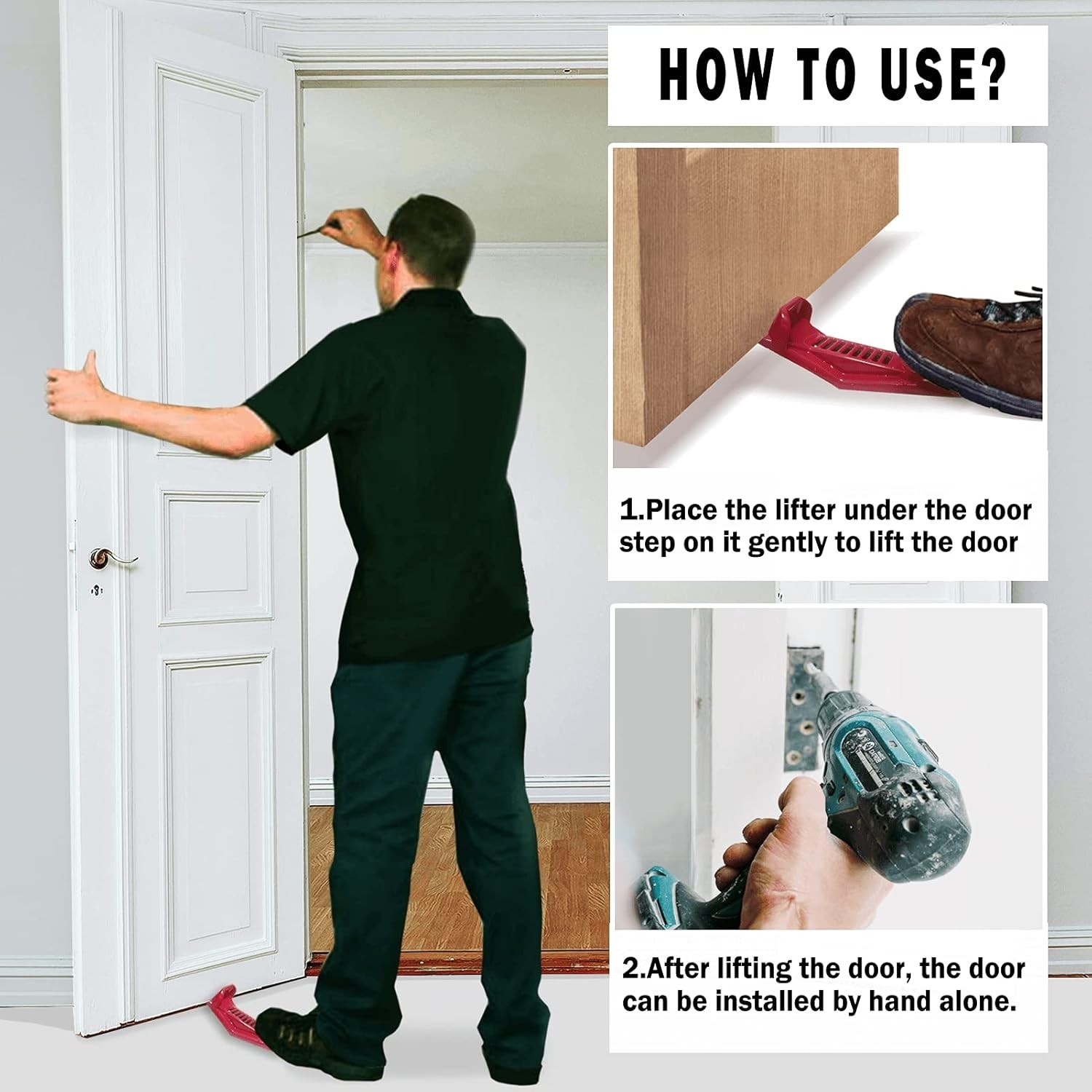 HOW TO USE?

1.Place the lifter under the door step on it gently to lift the door

2.After lifting the door, the door can be installed by hand alone.