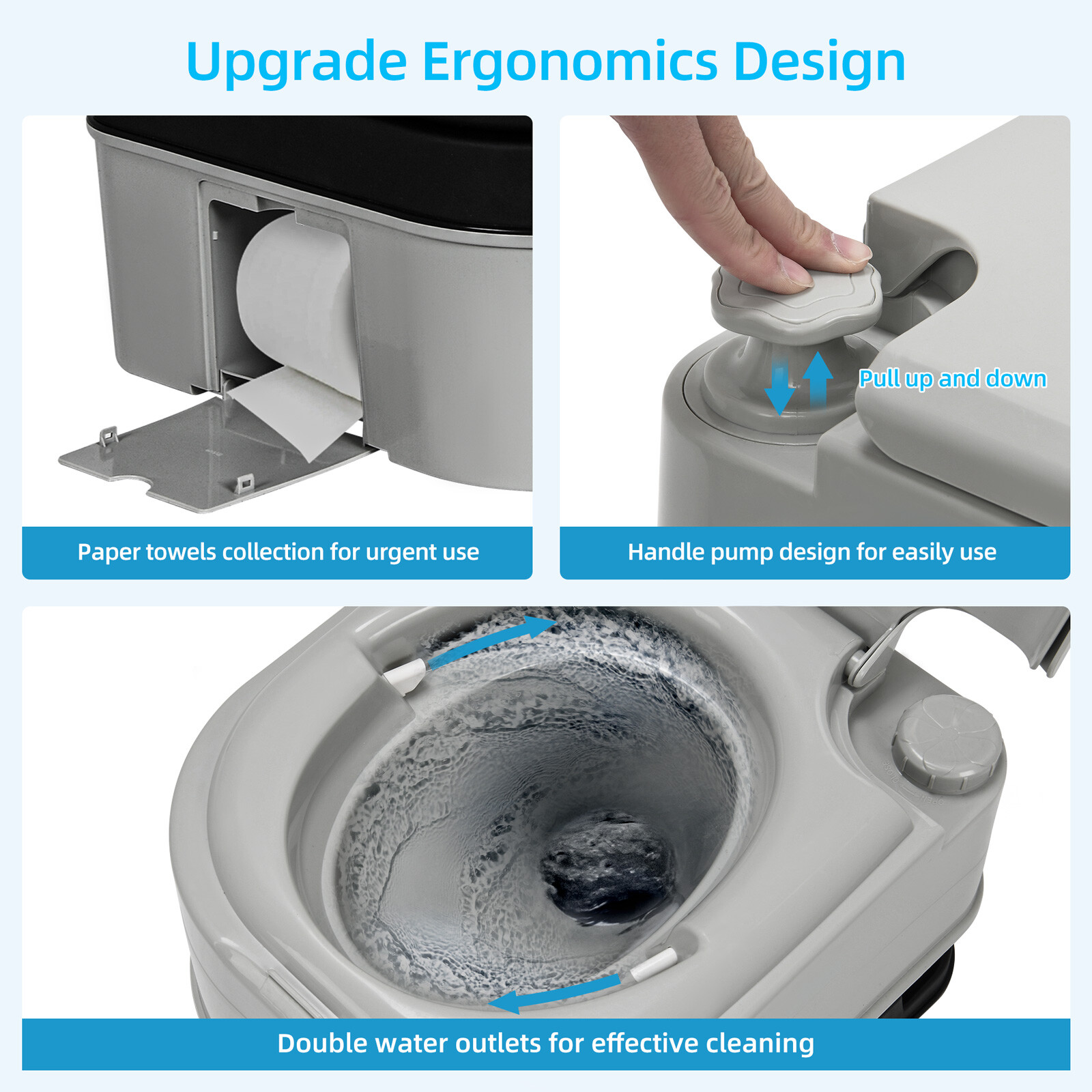 Upgrade Ergonomics Design

Paper towels collection for urgent use

Pull up and down

Handle pump design for easily use

Double water outlets for effective cleaning