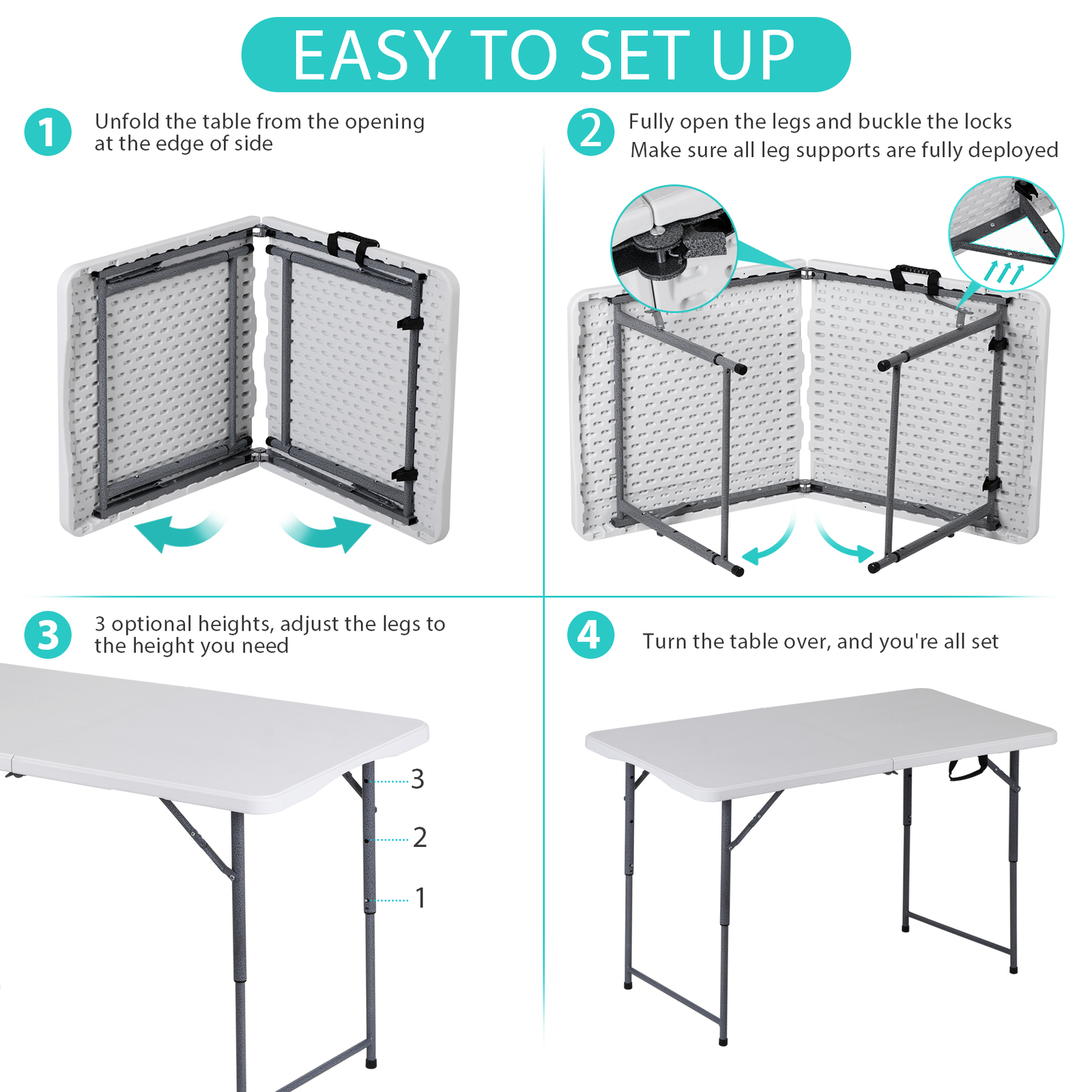 EASY TO SET UP

1 Unfold the table from the opening at the edge of side

2 Fully open the legs and buckle the locks
Make sure all leg supports are fully deployed

3 3 optional heights, adjust the legs to the height you need

3
2
1

4 Turn the table over, and you're all set