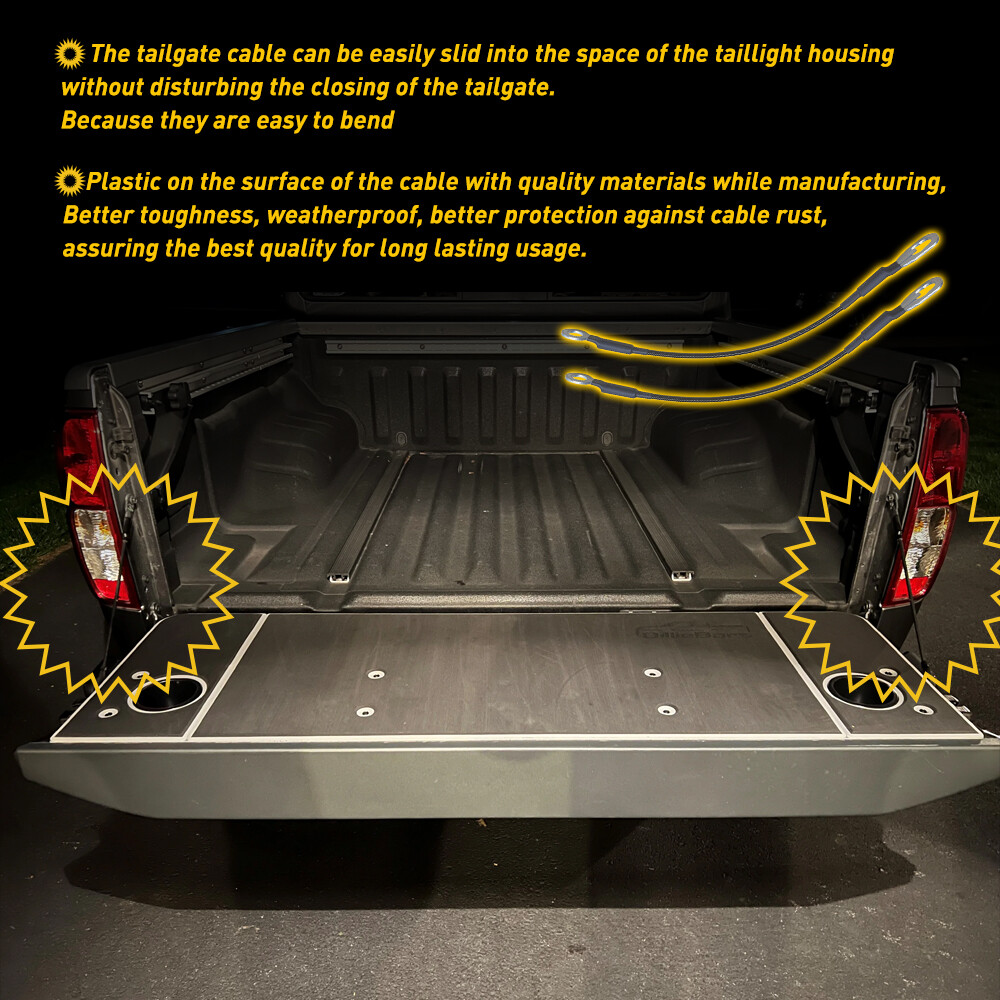 The tailgate cable can be easily slid into the space of the taillight housing without disturbing the closing of the tailgate.
Because they are easy to bend

Plastic on the surface of the cable with quality materials while manufacturing, Better toughness, weatherproof, better protection against cable rust, assuring the best quality for long lasting usage.