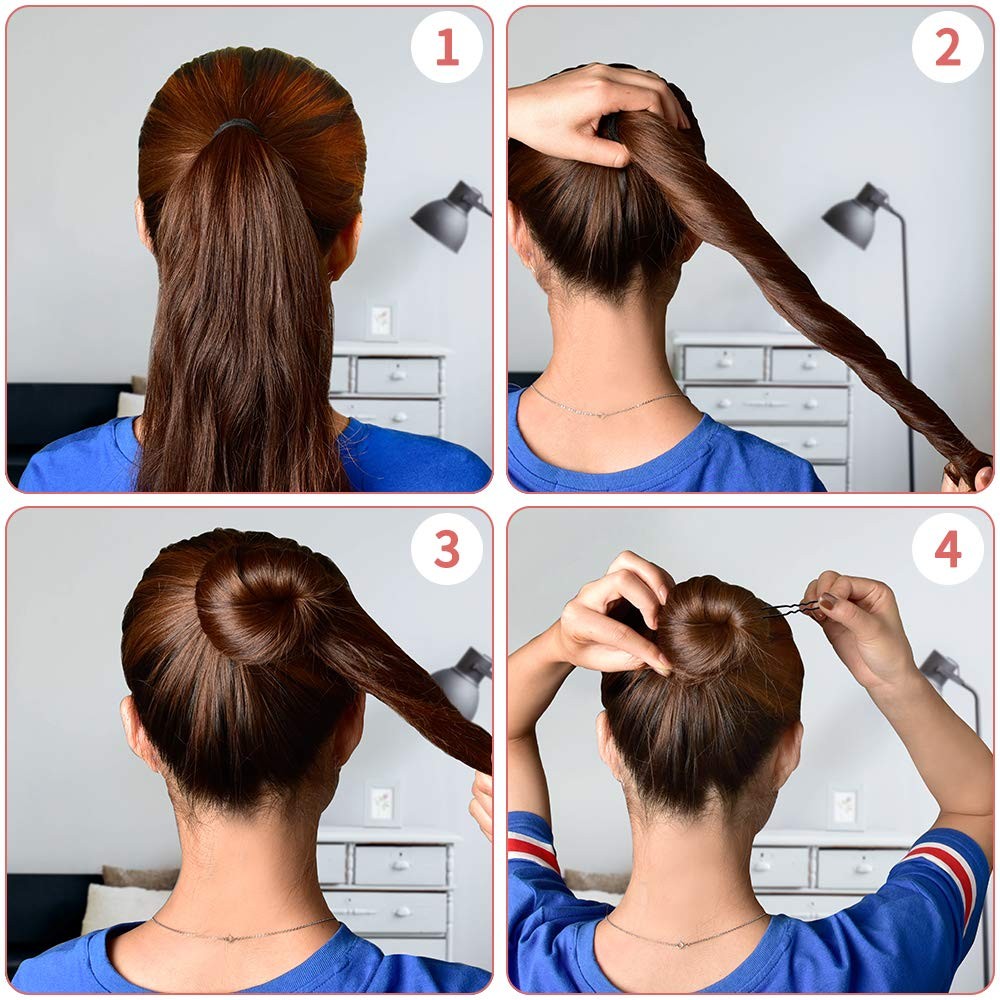 1
2
3
4