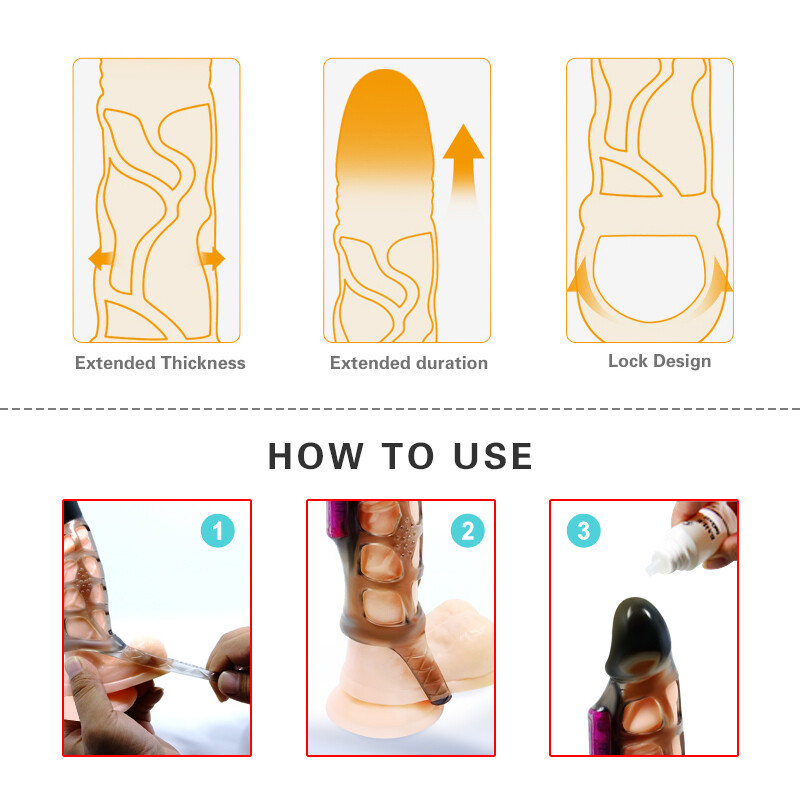 Extended Thickness

Extended duration

Lock Design

HOW TO USE

1

2

3