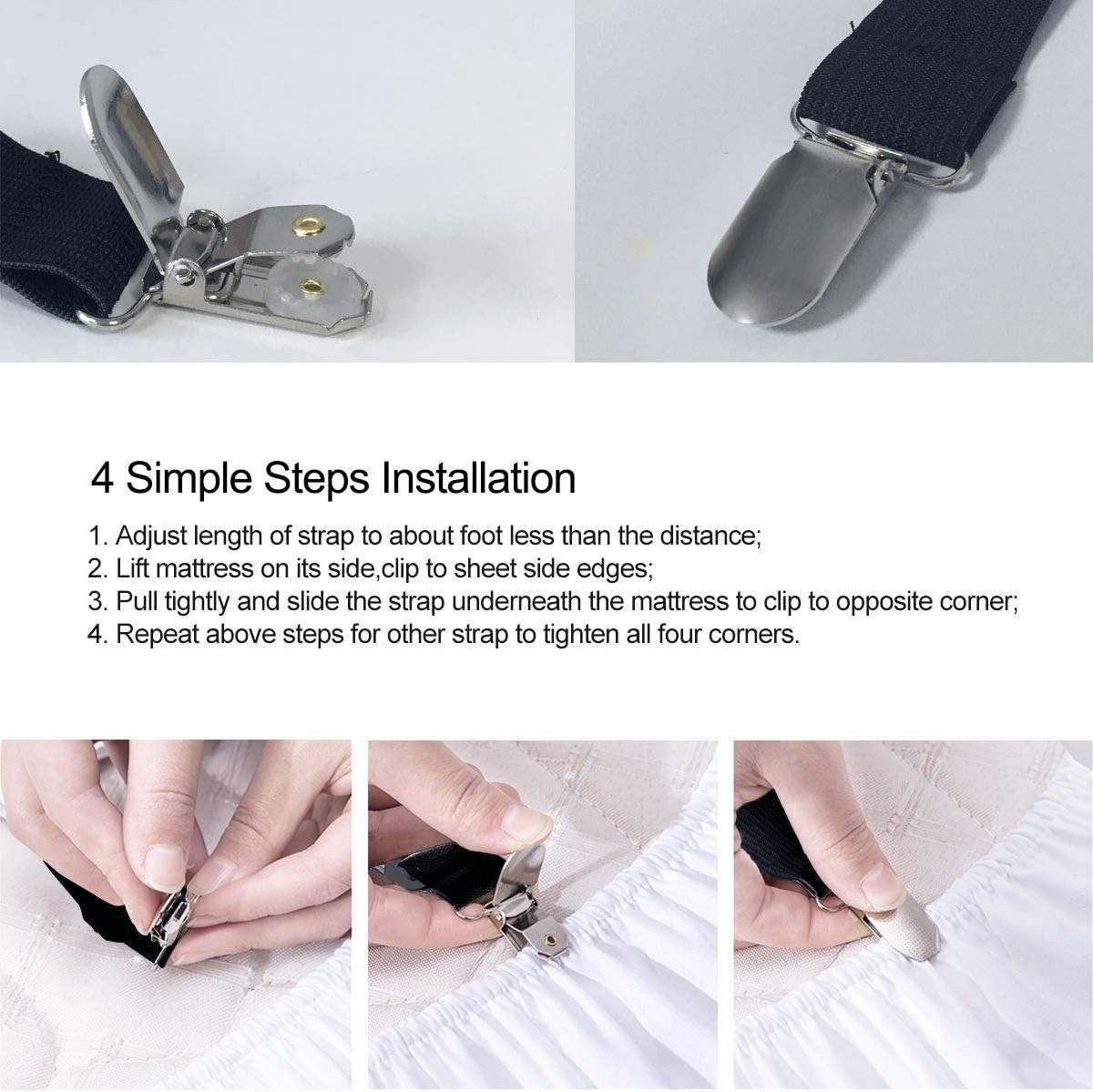 4 Simple Steps Installation

1. Adjust length of strap to about foot less than the distance;
2. Lift mattress on its side,clip to sheet side edges;
3. Pull tightly and slide the strap underneath the mattress to clip to opposite corner;
4. Repeat above steps for other strap to tighten all four corners.