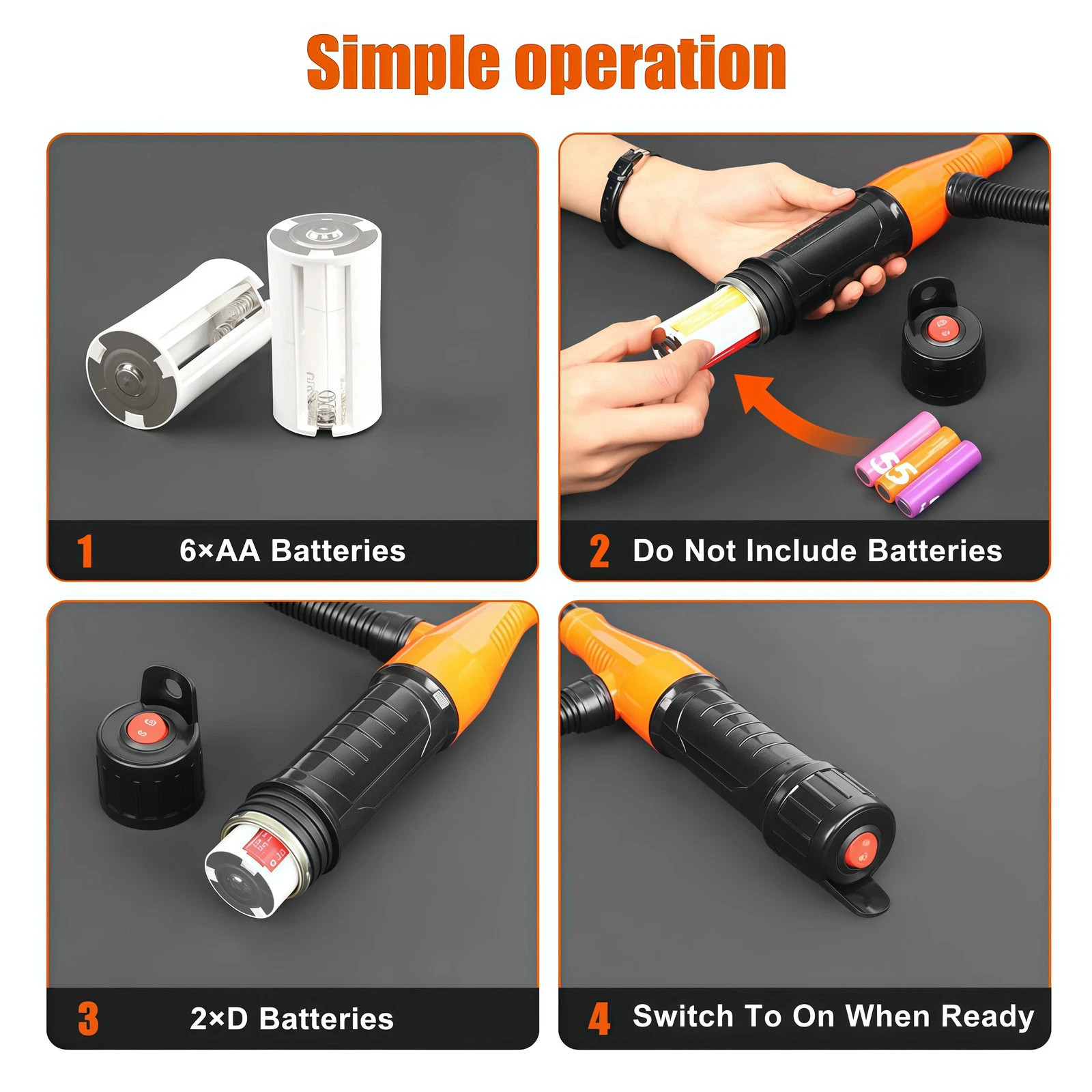 Simple operation

1 6×AA Batteries

2 Do Not Include Batteries

3 2×D Batteries

4 Switch To On When Ready