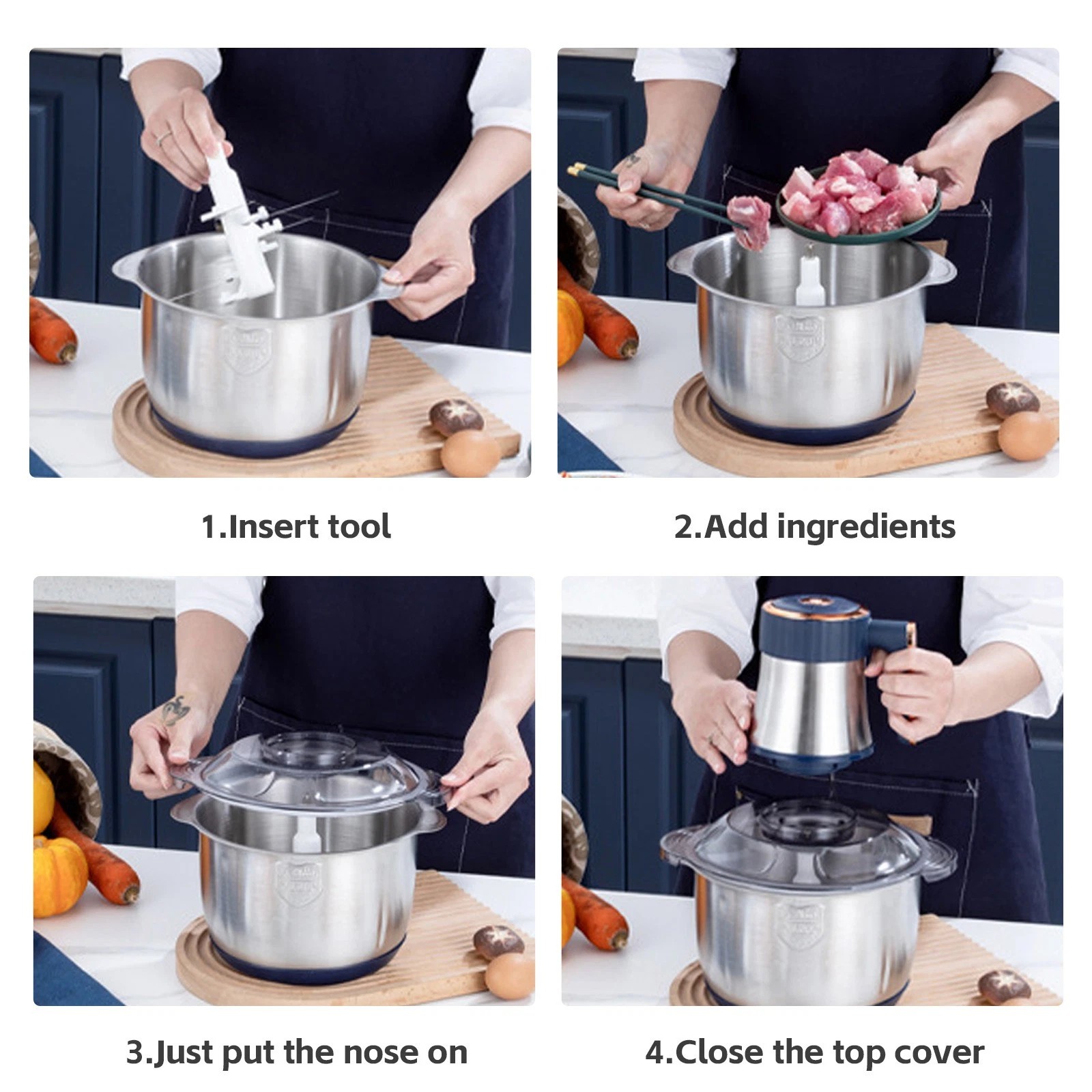 1.Insert tool

2.Add ingredients

3.Just put the nose on

4.Close the top cover