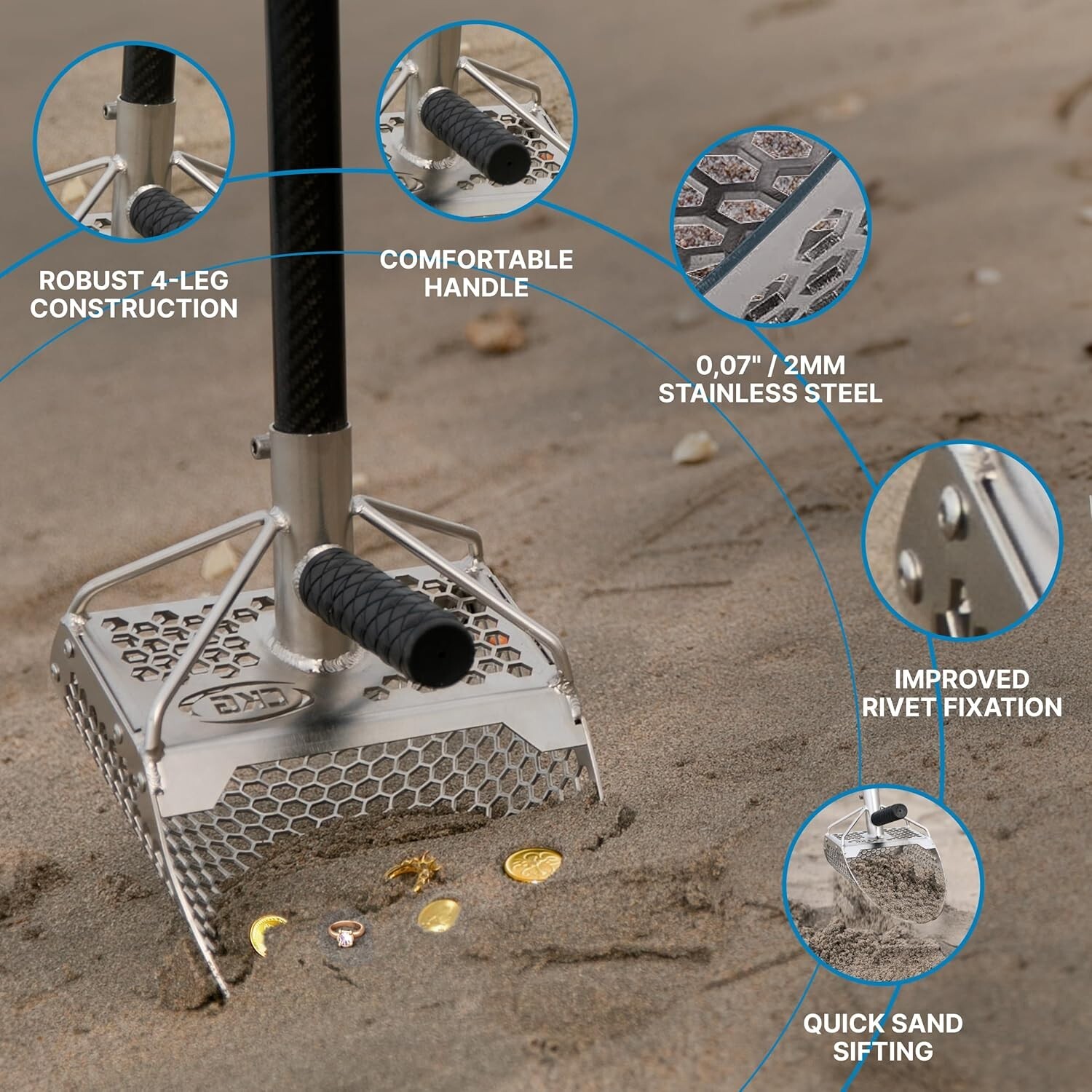 ROBUST 4-LEG CONSTRUCTION

COMFORTABLE HANDLE

0,07" / 2MM STAINLESS STEEL

IMPROVED RIVET FIXATION

QUICK SAND SIFTING

CKG