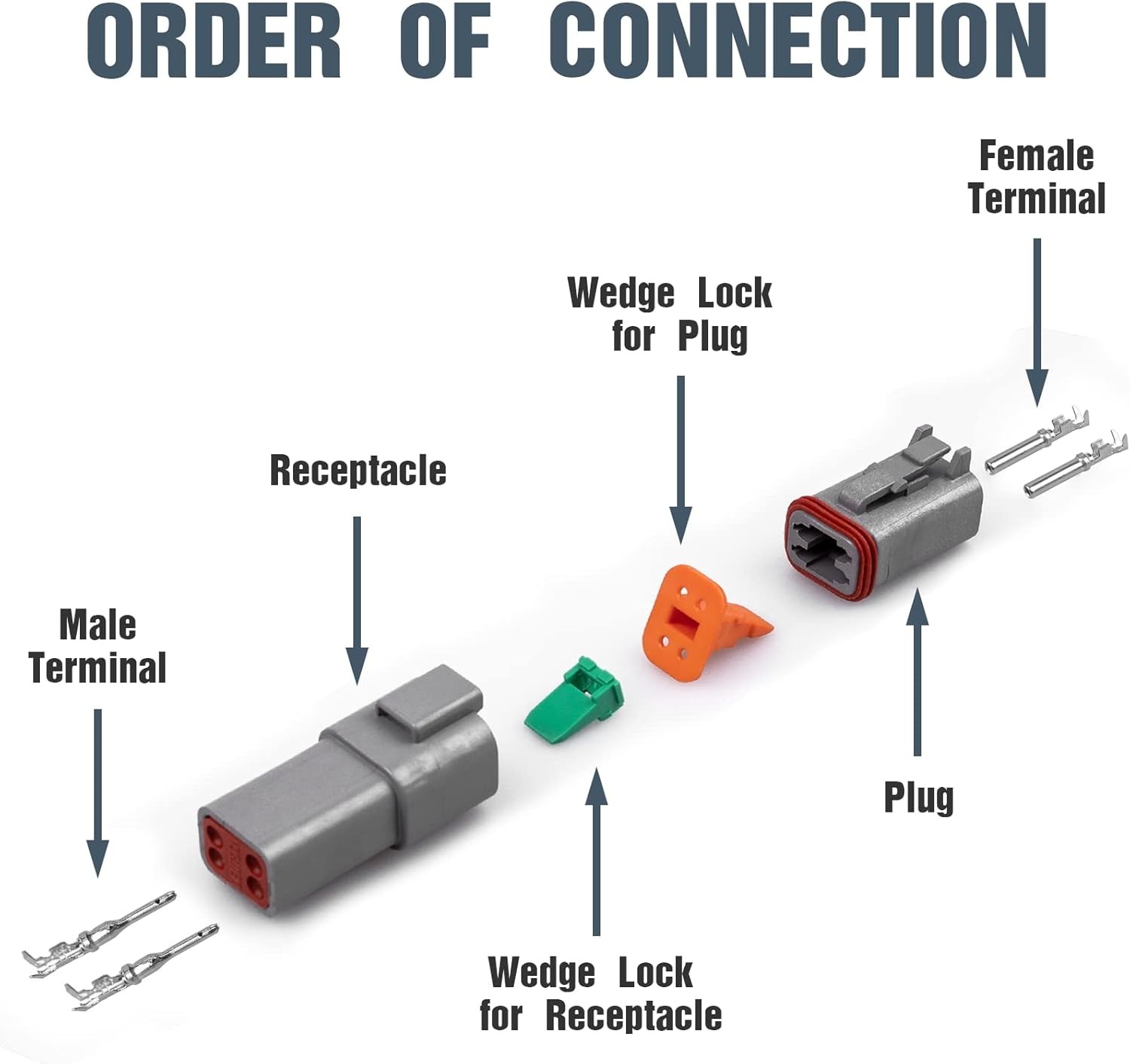 ORDER OF CONNECTION

Female Terminal

Wedge Lock for Plug

Receptacle

Male Terminal

Plug

Wedge Lock for Receptacle