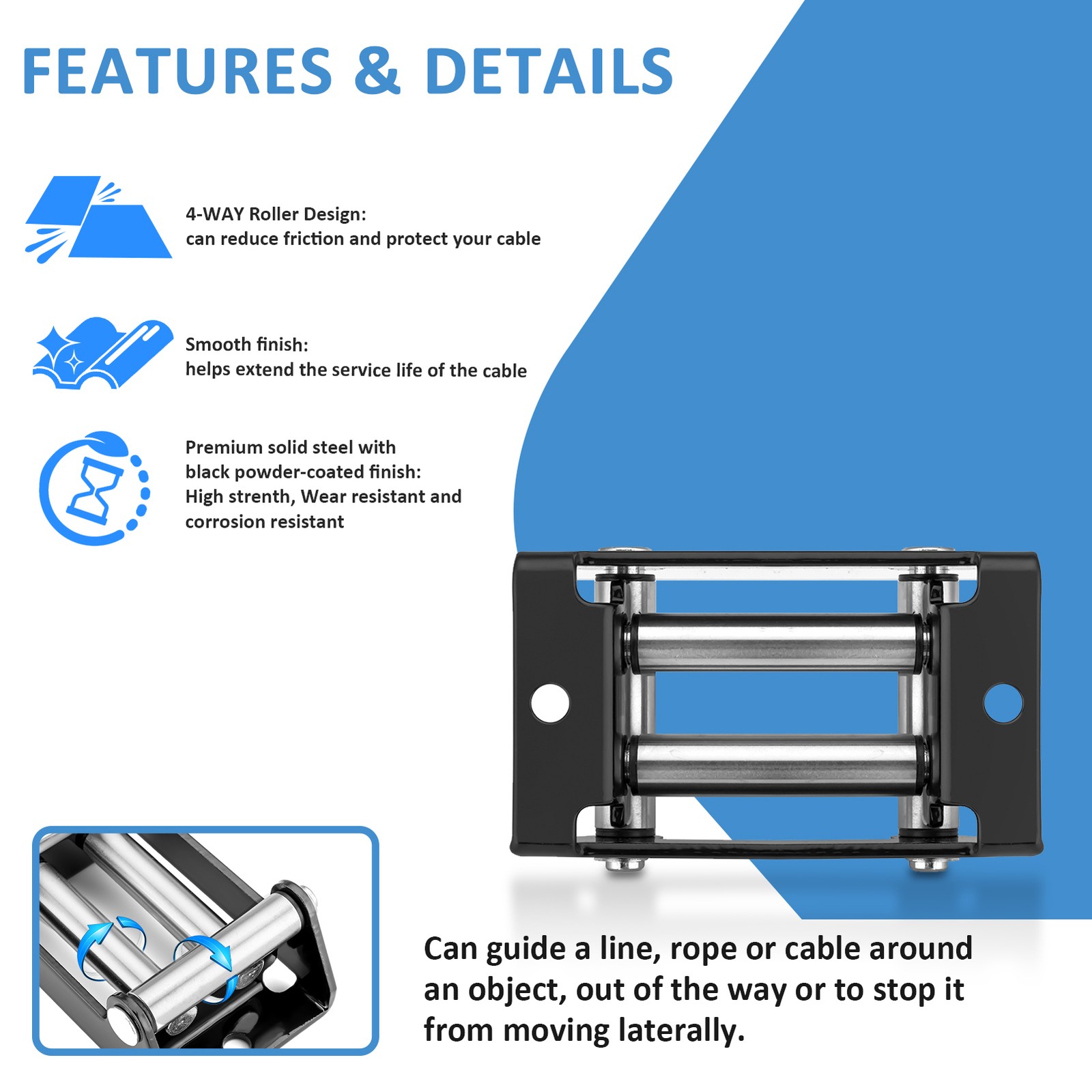 FEATURES & DETAILS

4-WAY Roller Design:
can reduce friction and protect your cable

Smooth finish:
helps extend the service life of the cable

Premium solid steel with black powder-coated finish:
High strenth, Wear resistant and corrosion resistant

Can guide a line, rope or cable around an object, out of the way or to stop it from moving laterally.