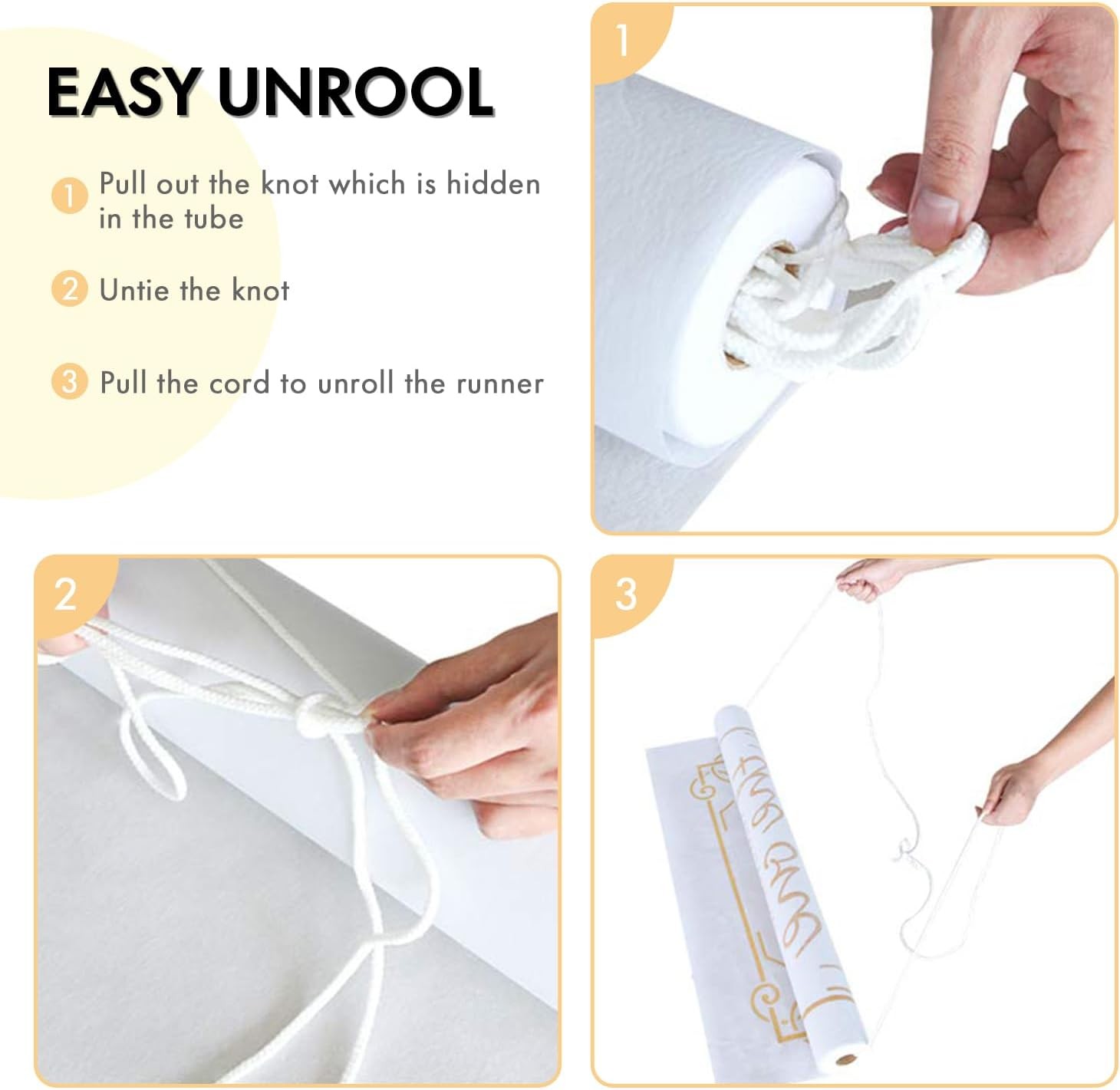 EASY UNROOL

1 Pull out the knot which is hidden in the tube

2 Untie the knot

3 Pull the cord to unroll the runner

1

2

3