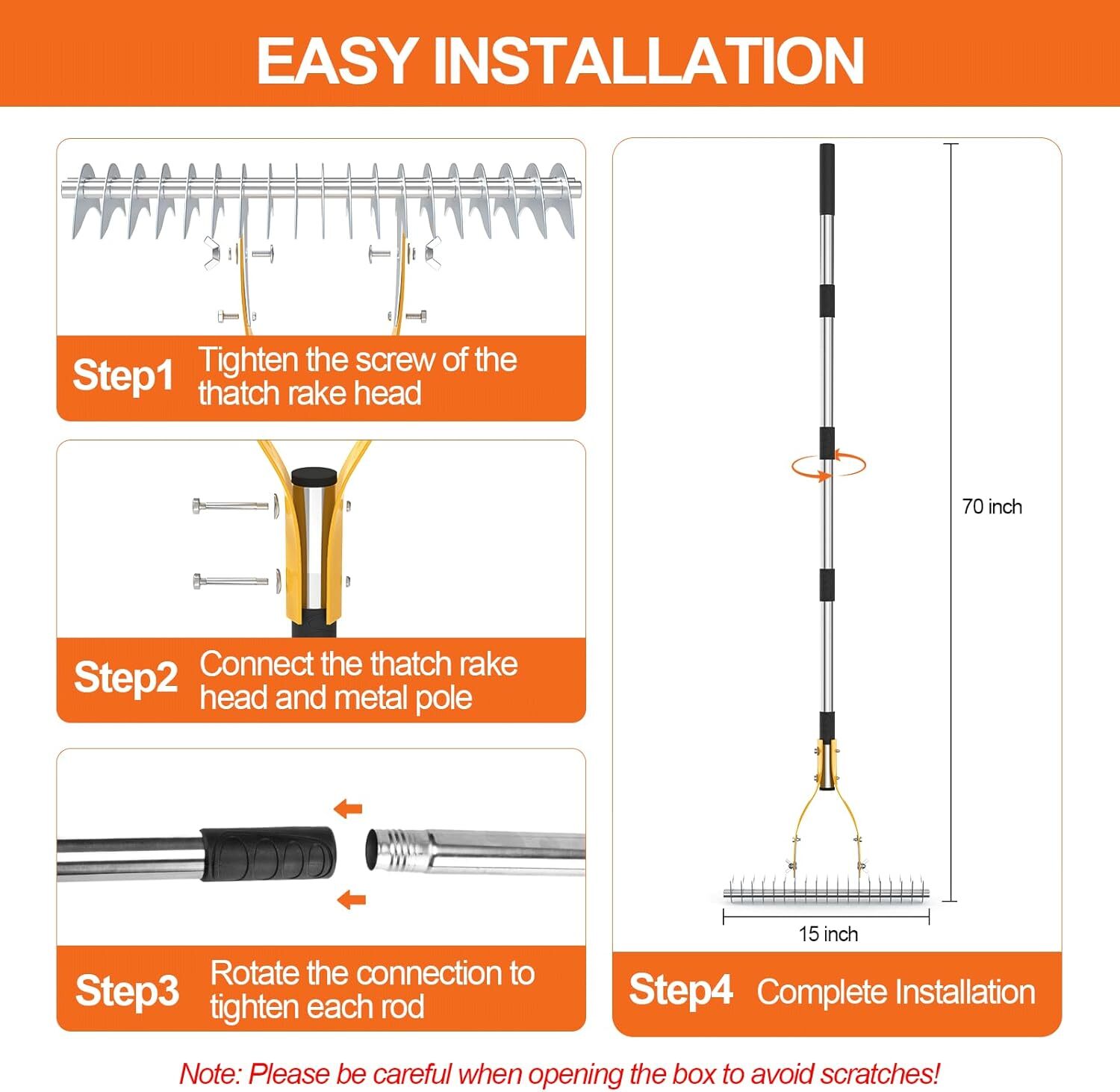 EASY INSTALLATION

Step1 Tighten the screw of the thatch rake head

Step2 Connect the thatch rake head and metal pole

Step3 Rotate the connection to tighten each rod

70 inch

15 inch

Step4 Complete Installation

Note: Please be careful when opening the box to avoid scratches!