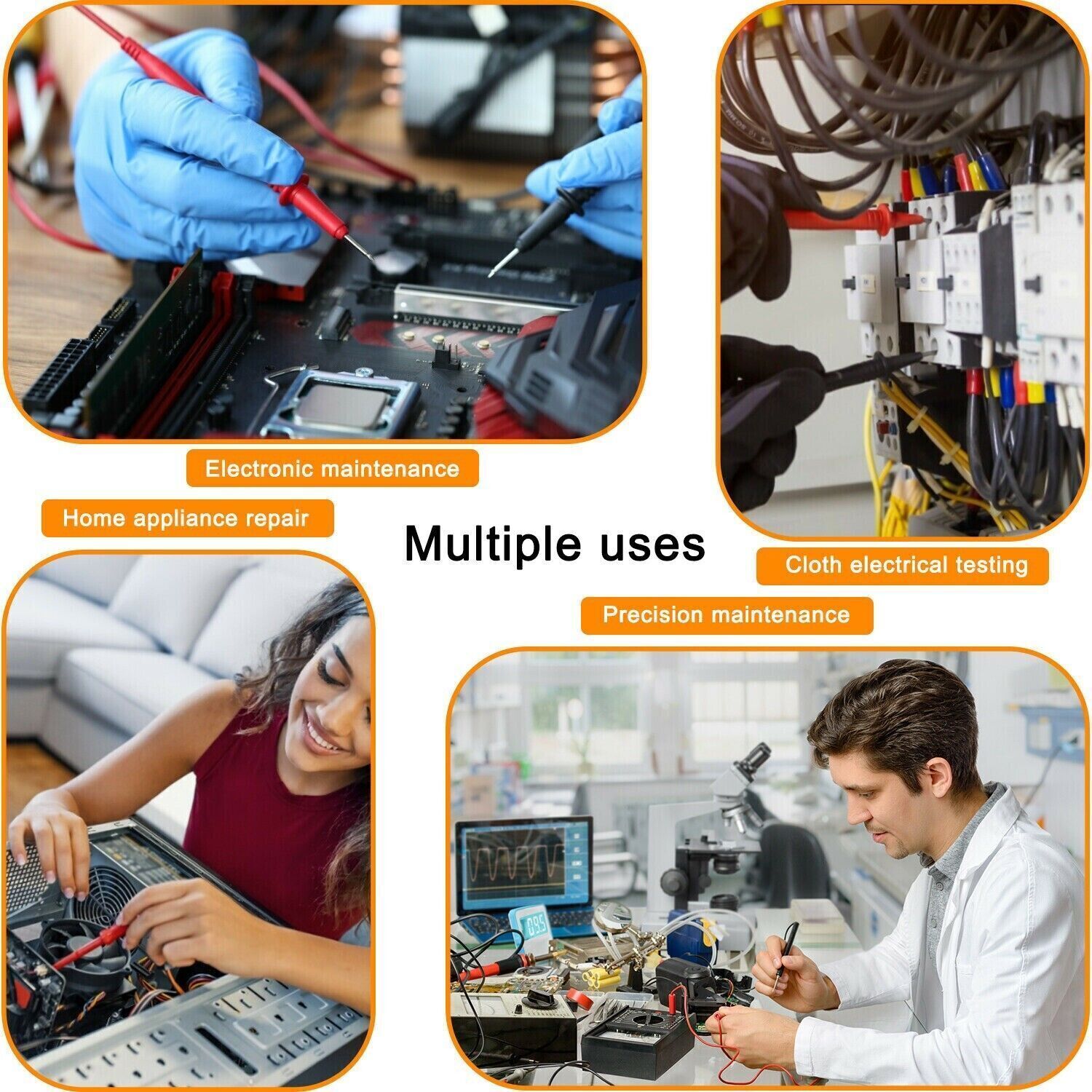 Electronic maintenance

Home appliance repair

Multiple uses

Cloth electrical testing

Precision maintenance