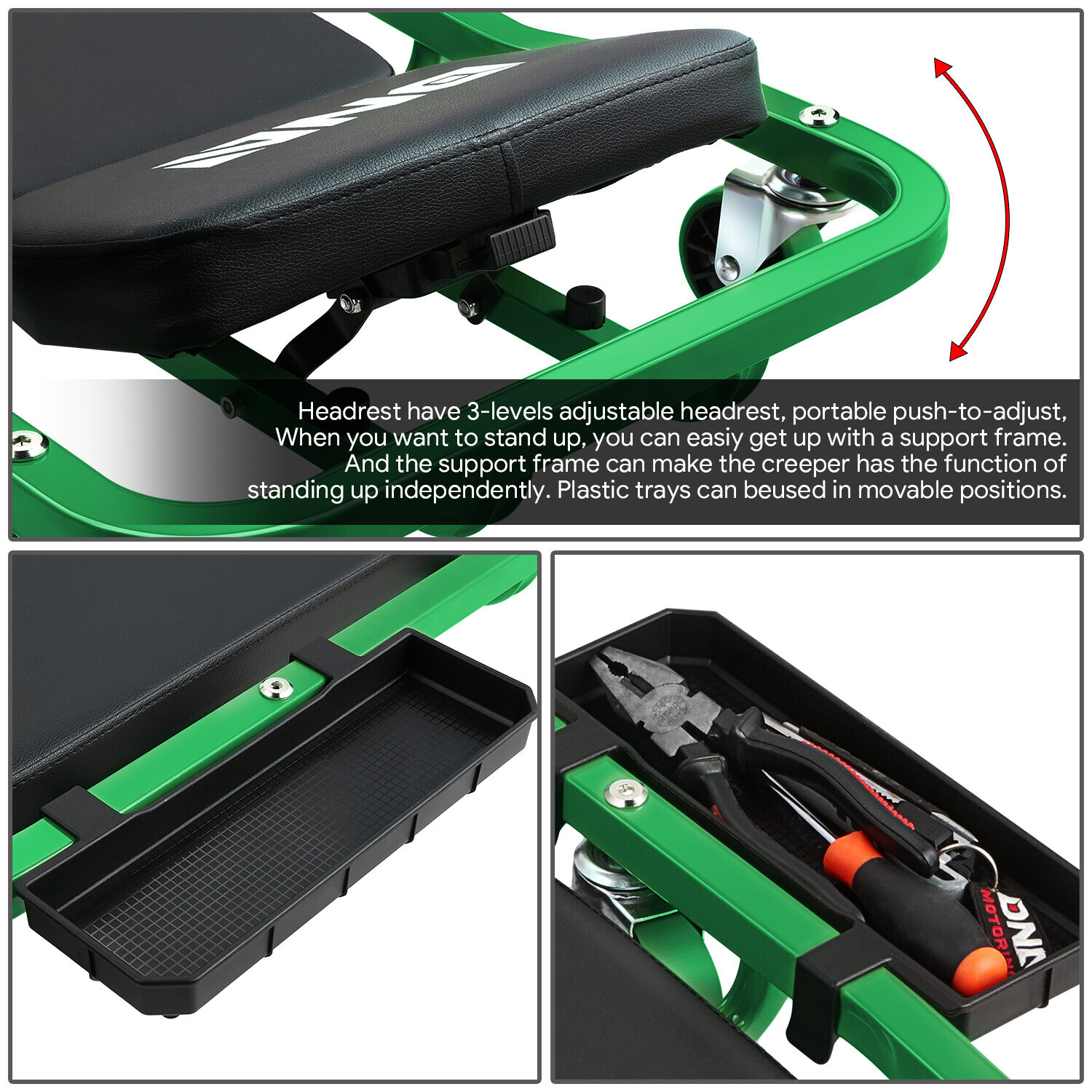 DNA

Headrest have 3-levels adjustable headrest, portable push-to-adjust, When you want to stand up, you can easiy get up with a support frame. And the support frame can make the creeper has the function of standing up independently. Plastic trays can beused in movable positions.

DNA MOTORING