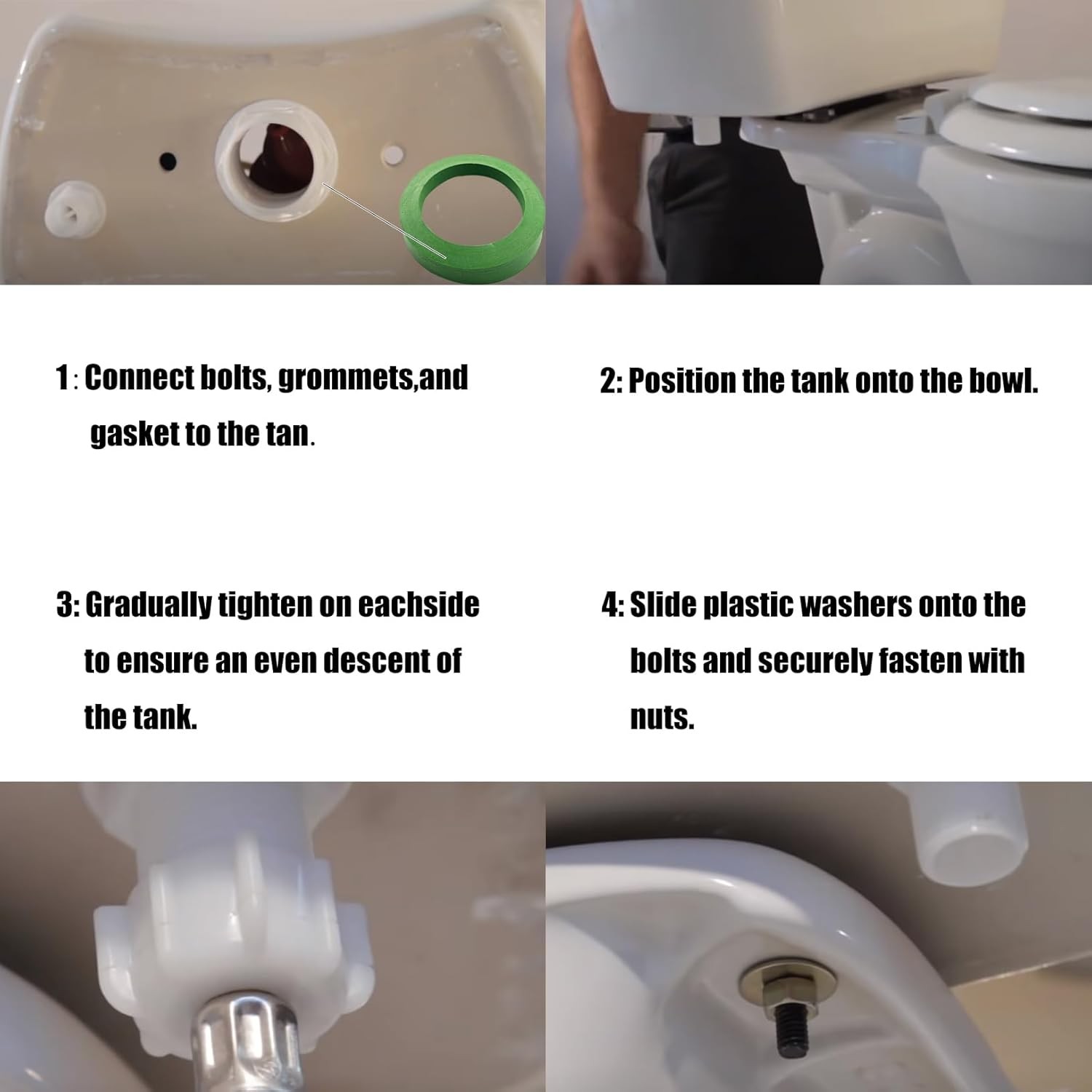 1: Connect bolts, grommets,and gasket to the tan.

2: Position the tank onto the bowl.

3: Gradually tighten on eachside to ensure an even descent of the tank.

4: Slide plastic washers onto the bolts and securely fasten with nuts.