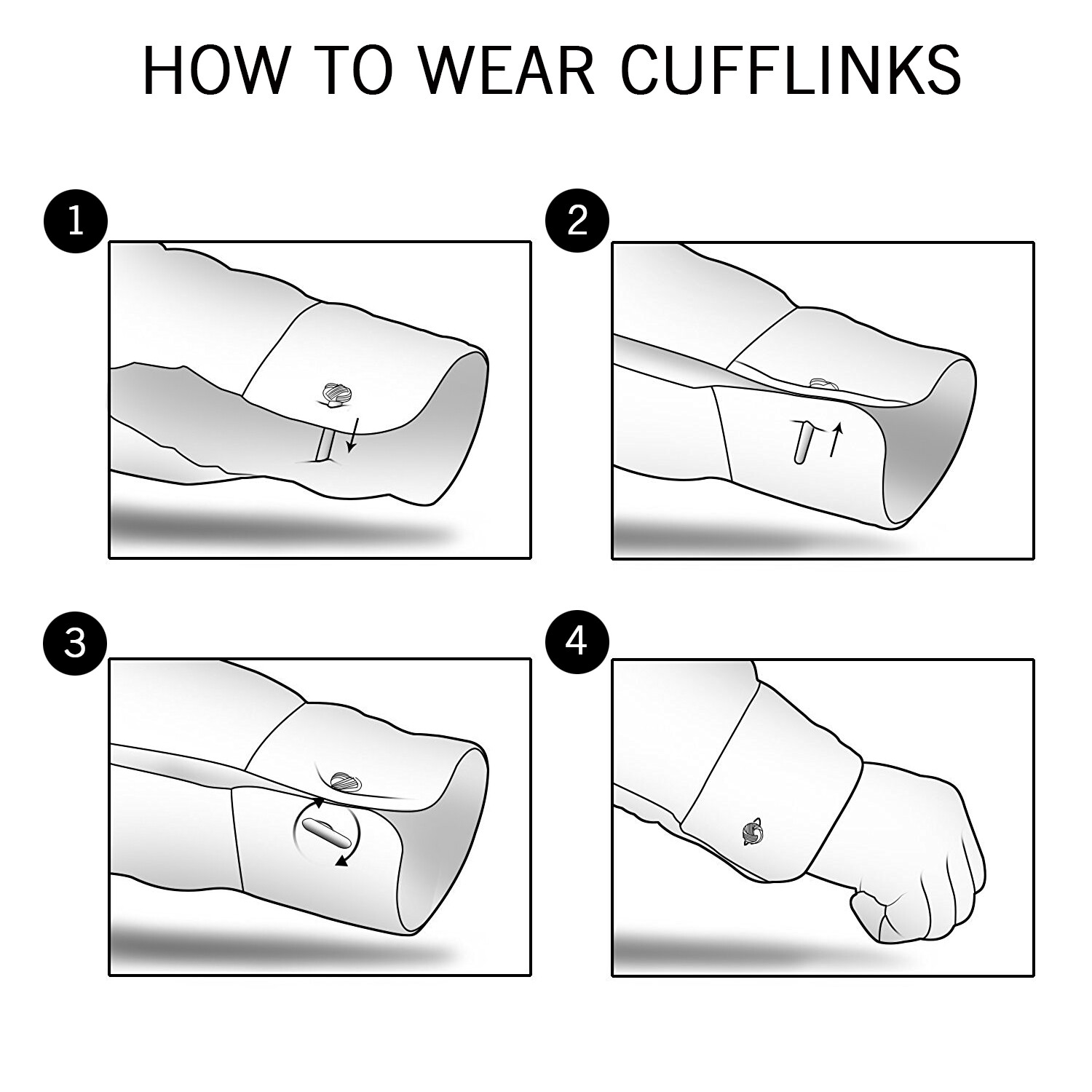 HOW TO WEAR CUFFLINKS

1

2

3

4