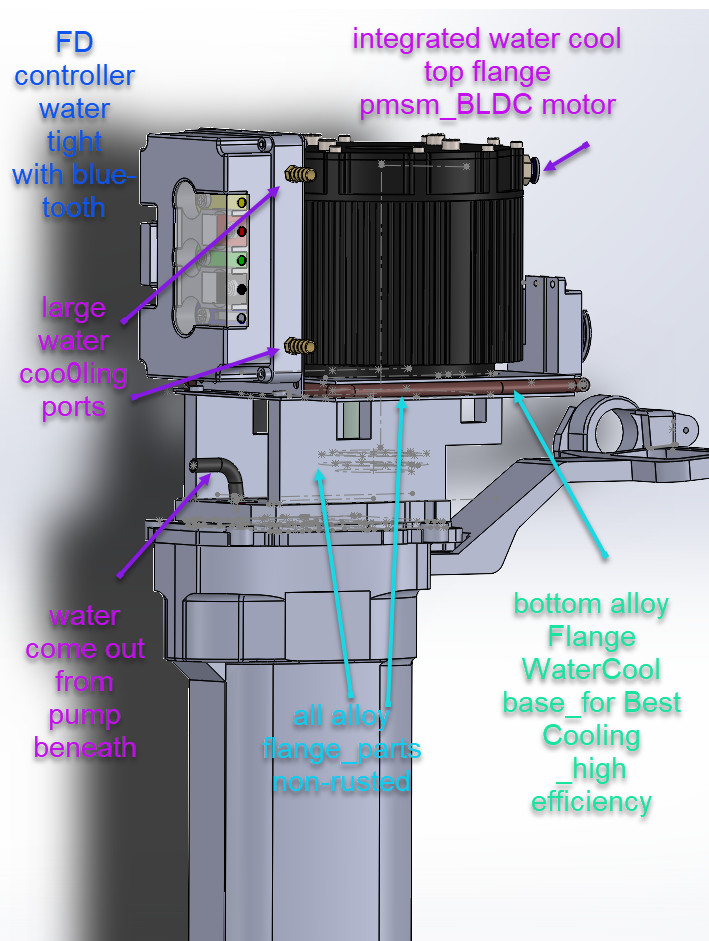 FD controller water tight with blue-tooth

integrated water cool top flange pmsm_BLDC motor

large water coo0ling ports

water come out from pump beneath

all alloy flange_parts non-rusted

bottom alloy Flange WaterCool base_for Best Cooling _high efficiency