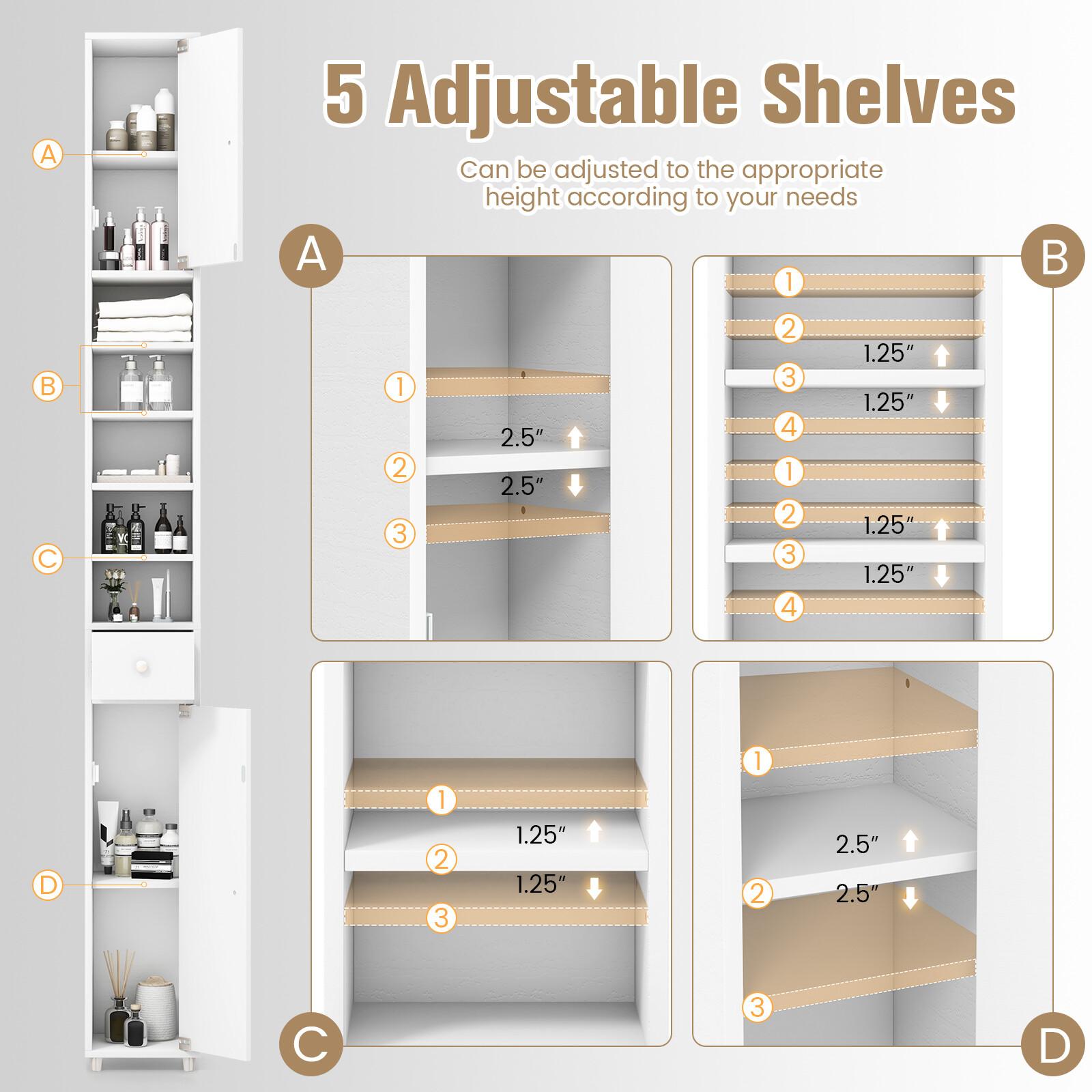 5 Adjustable Shelves

Can be adjusted to the appropriate height according to your needs

A

B

C

D

A

1

2.5″

2

2.5″

3

B

1

2

1.25″

3

1.25″

4

1

2

1.25″

3

1.25″

4

C

1

1.25″

2

1.25″

3

D

1

2.5″

2

2.5″

3