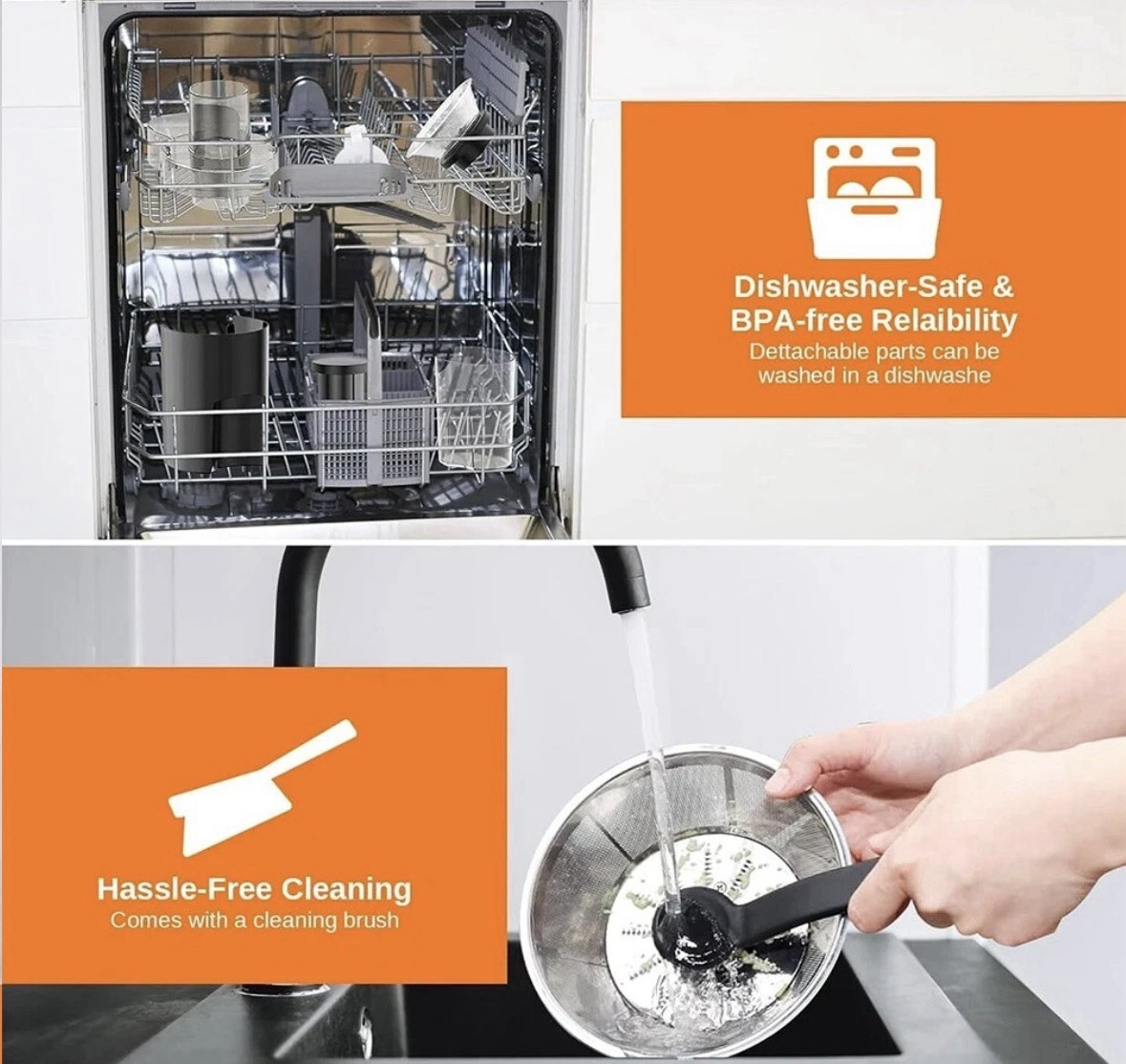 Dishwasher-Safe &
BPA-free Relaibility
Dettachable parts can be washed in a dishwashe

Hassle-Free Cleaning
Comes with a cleaning brush